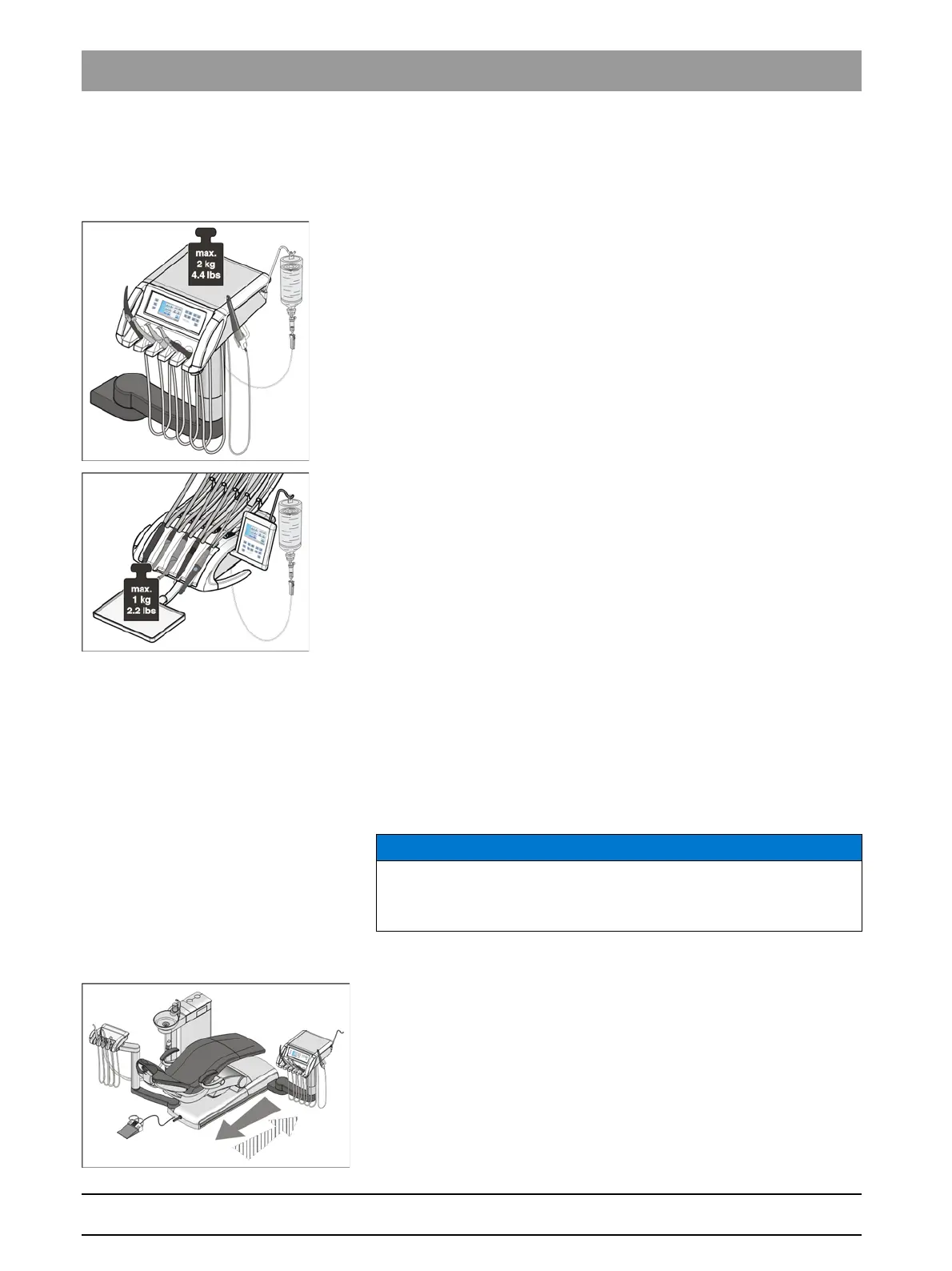 max.
2 kg
4.4 lbs

max.
1 kg
2.2 lbs