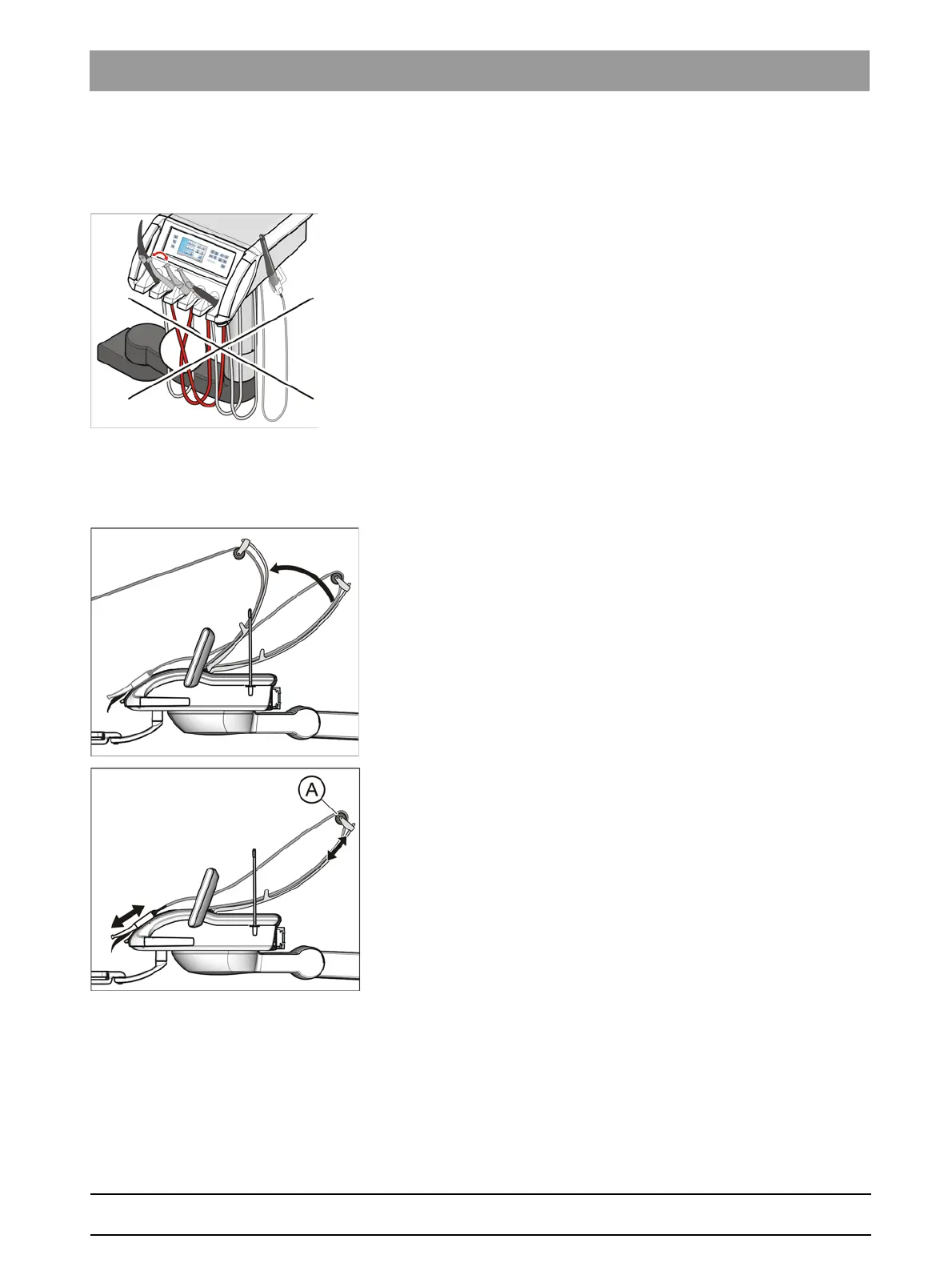 A