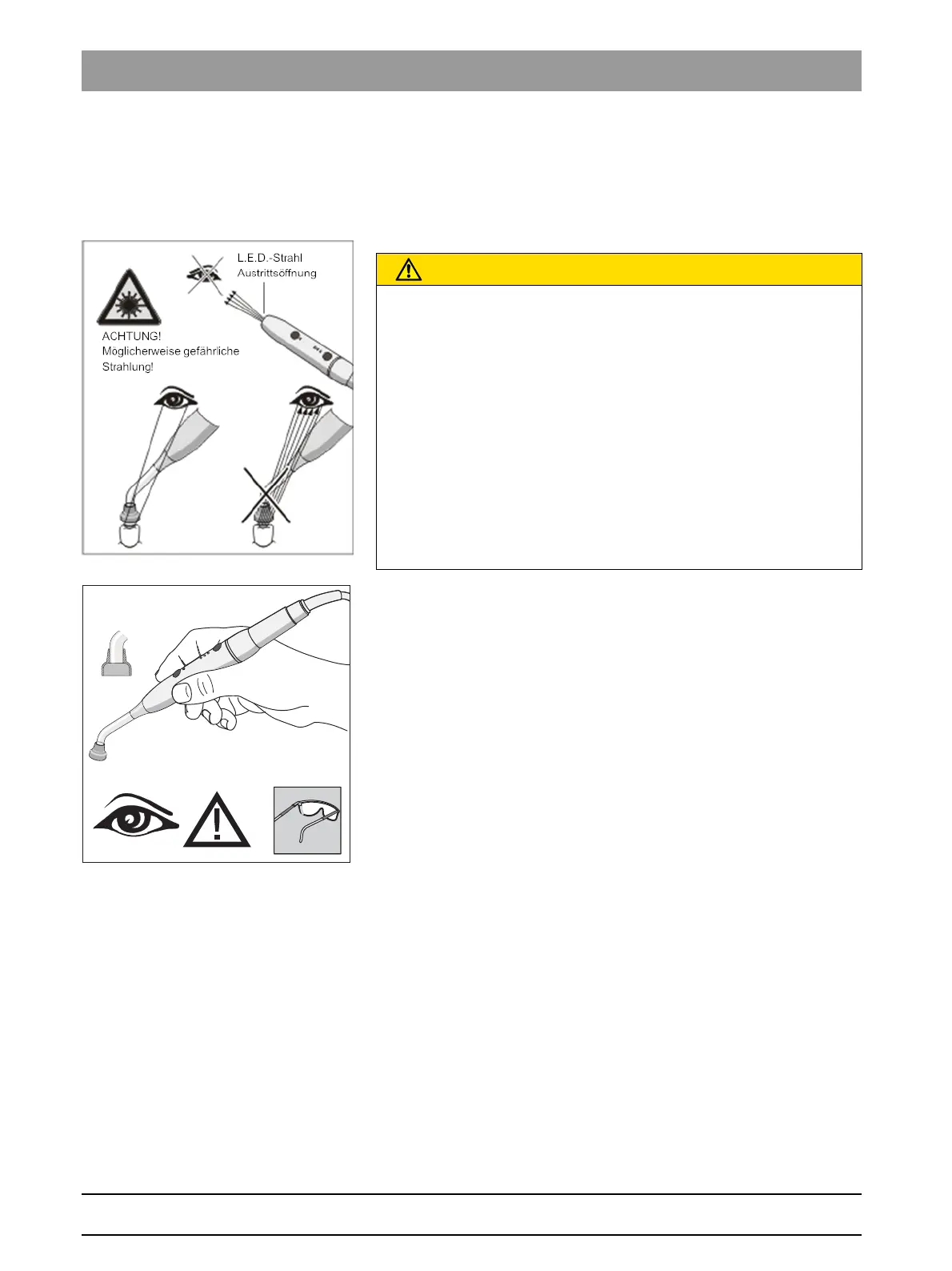 L.E.D.-Strahl
Austrittsöffnung

ACHTUNG!
Möglicherweise gefährliche
Strahlung!