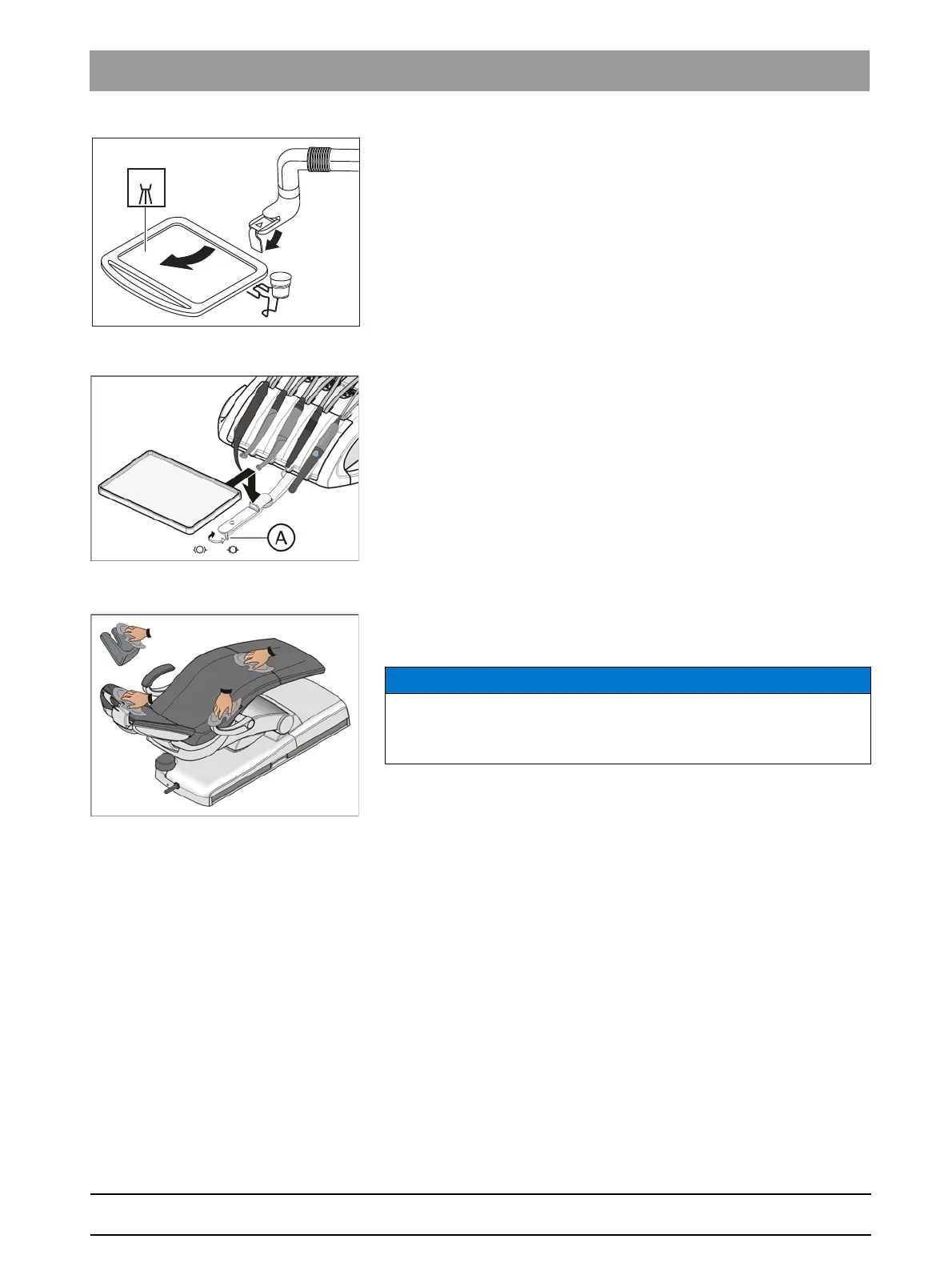 A