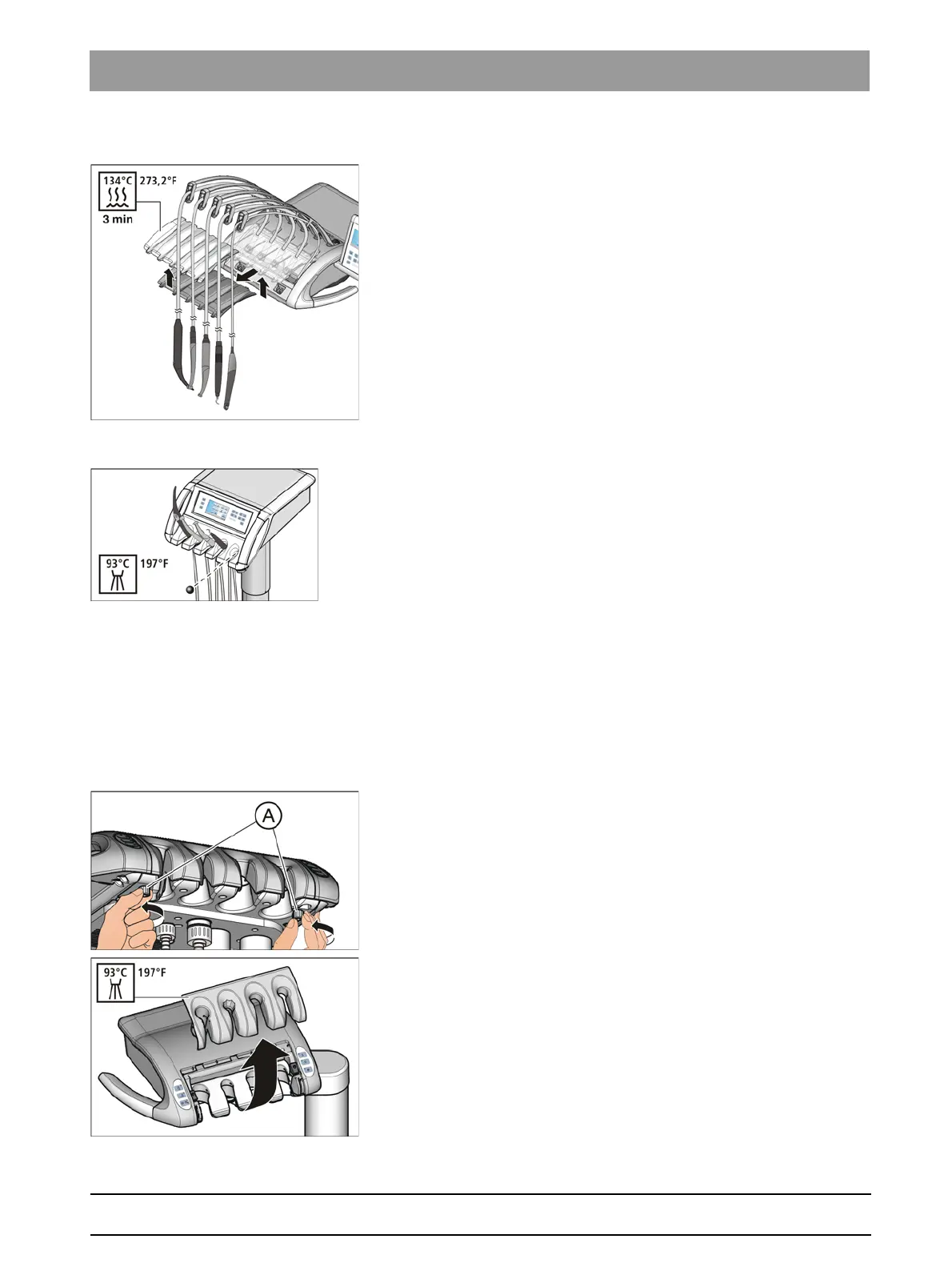 134°C 273,2°F
3 min

93°C 197°F

A

93°C 197°F