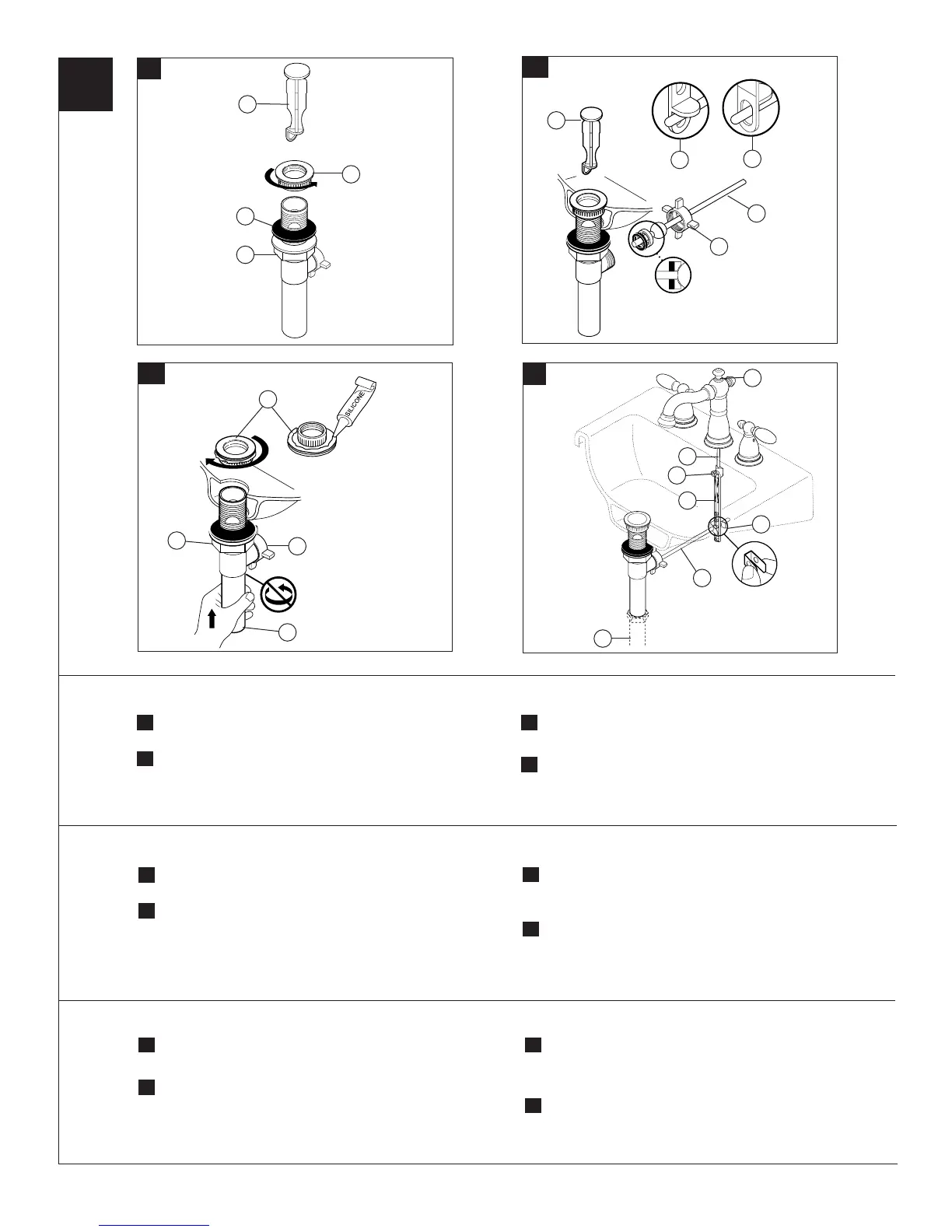 SILICONE