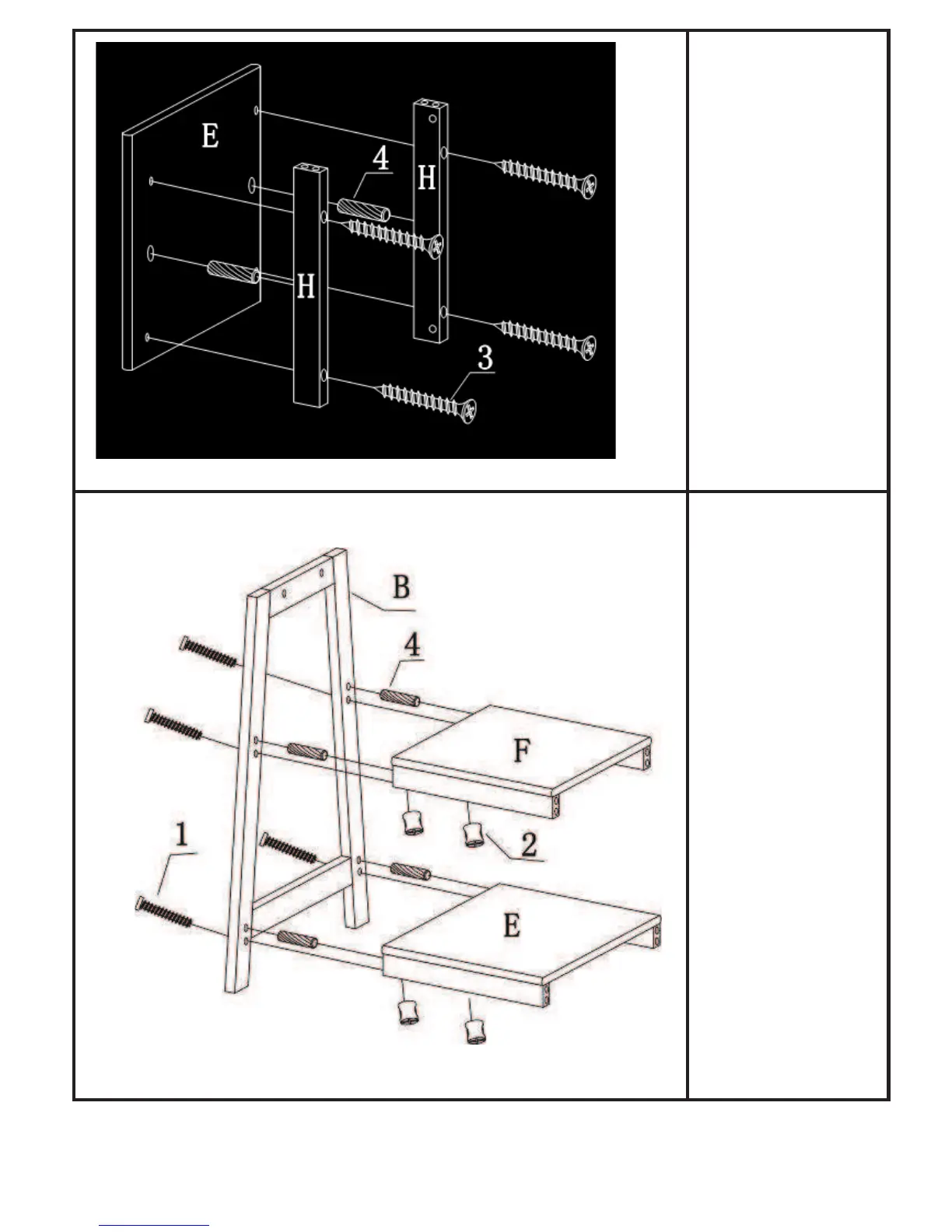 E
4
H
H
3

B
4
F
1
2
E