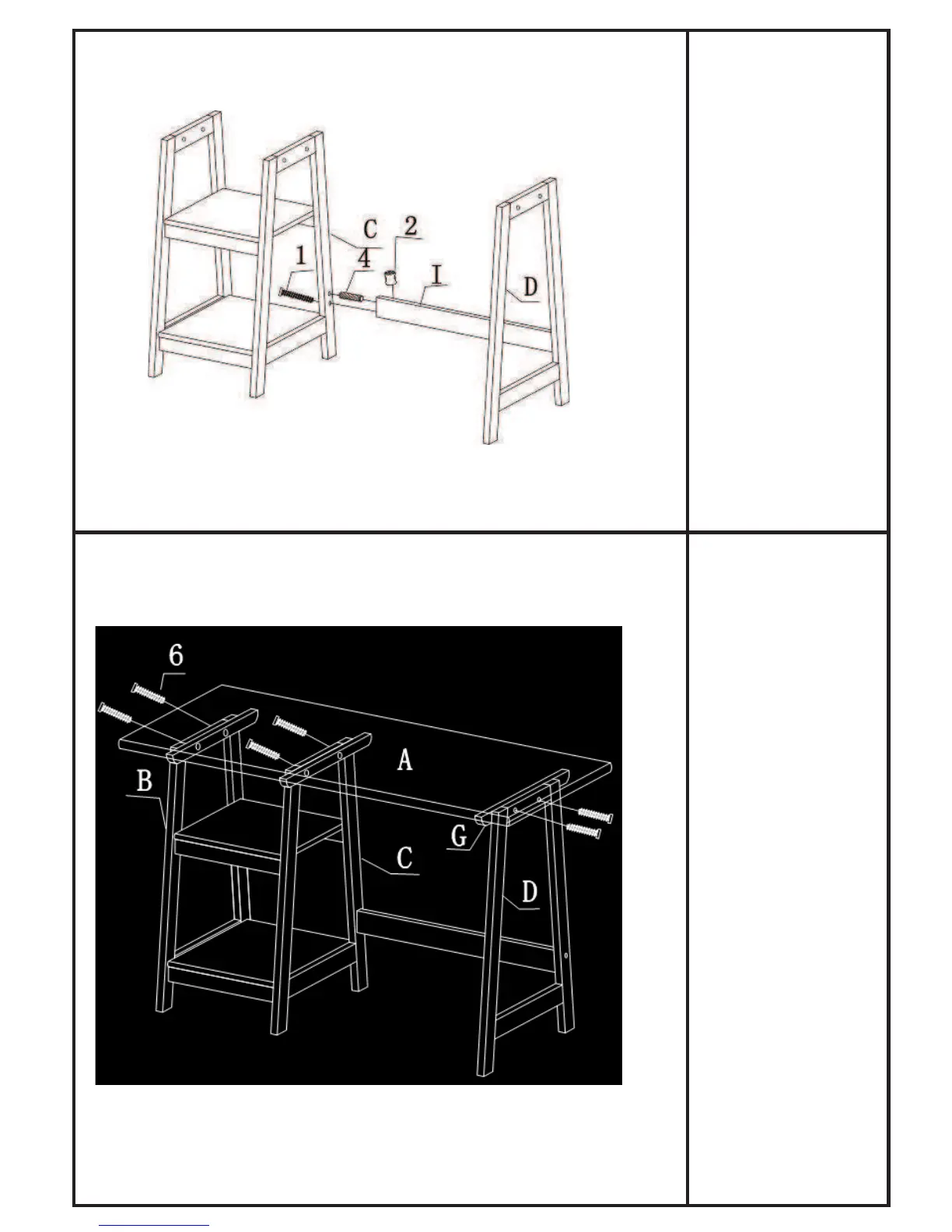 C 2 1 4 I D

6 A B G C D