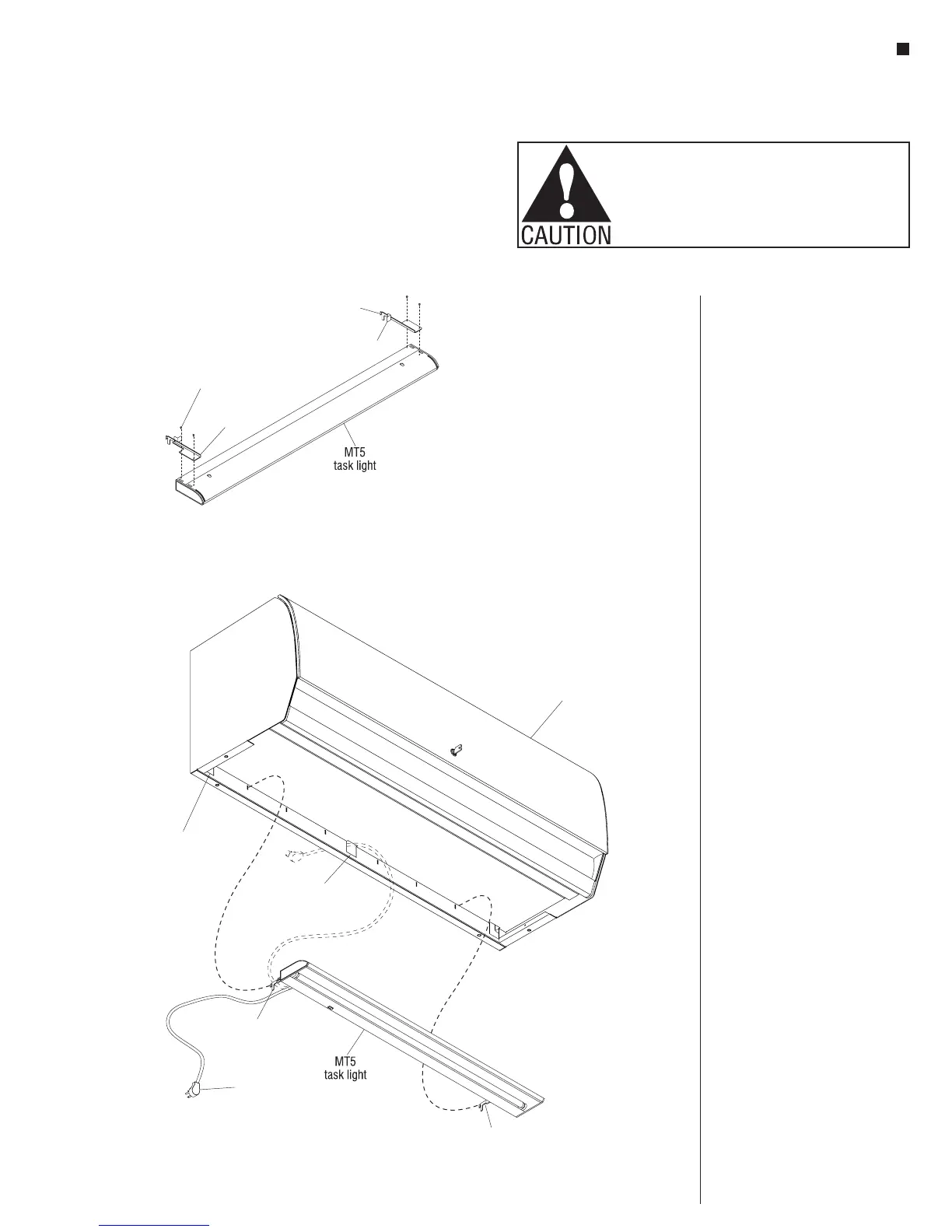 CAUTION

MT5
task light

MT5
task light