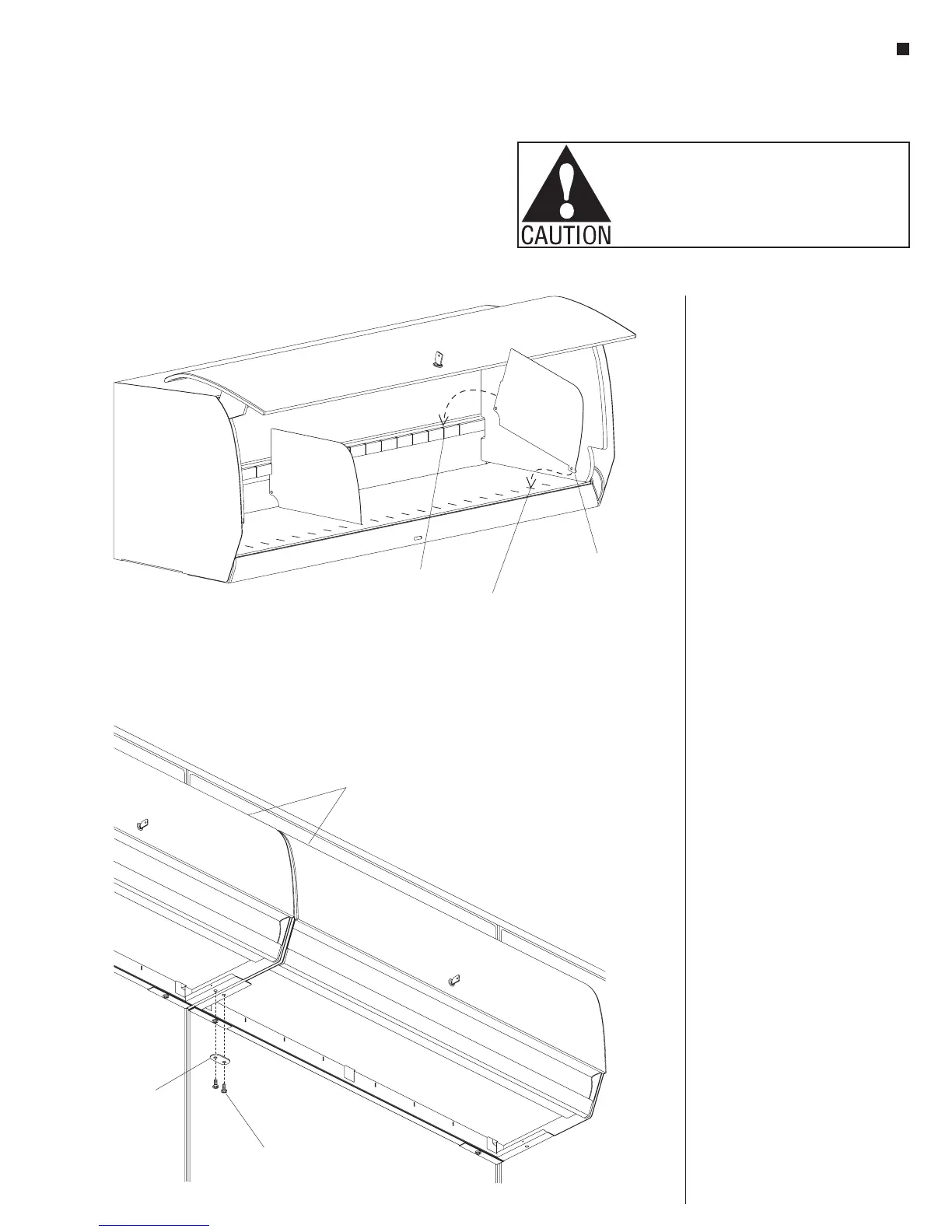 CAUTION