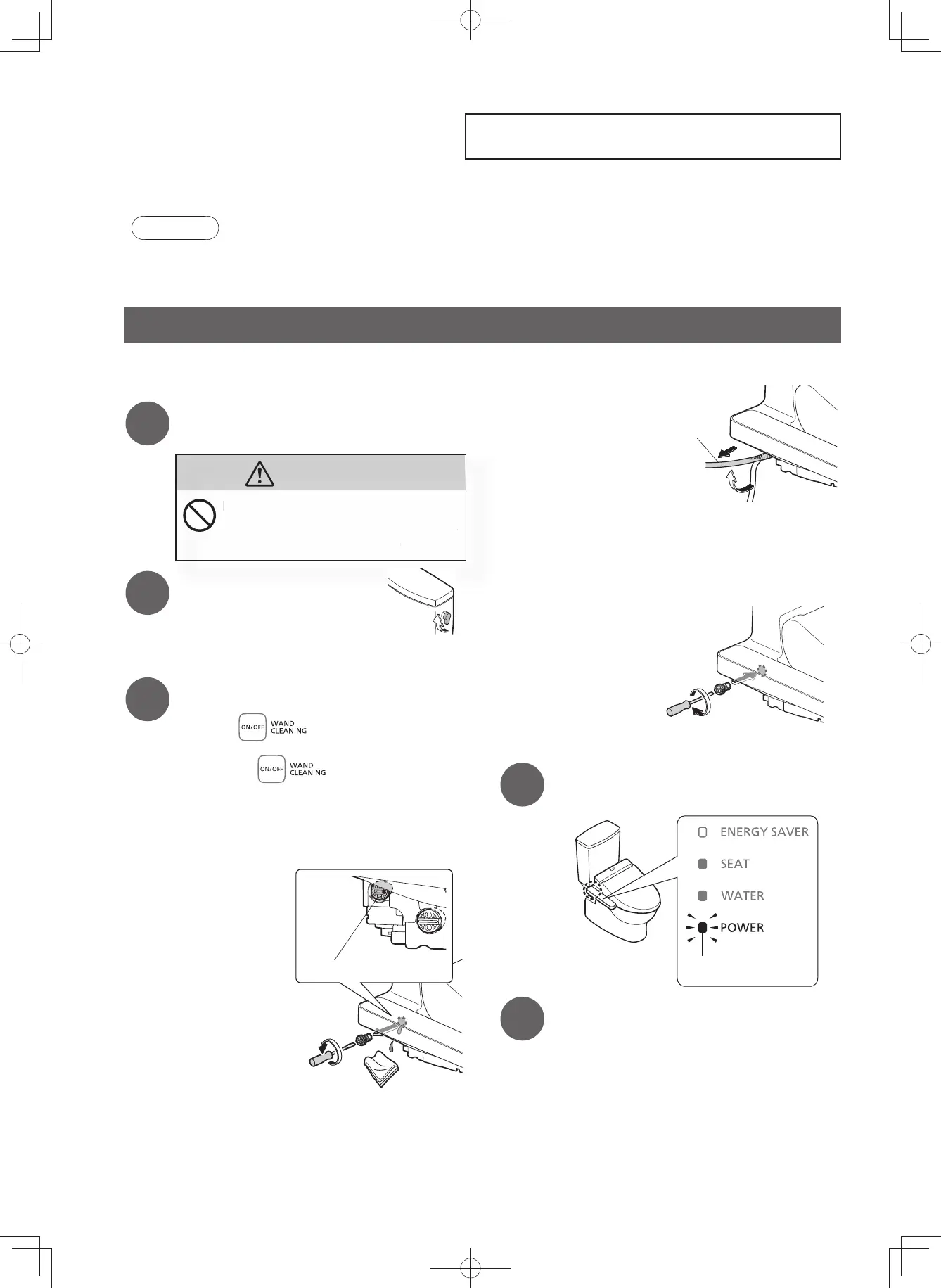 ON/OFF WAND CLEANING

ON/OFF WAND CLEANING

ENERGY SAVER

SEAT

WATER

POWER