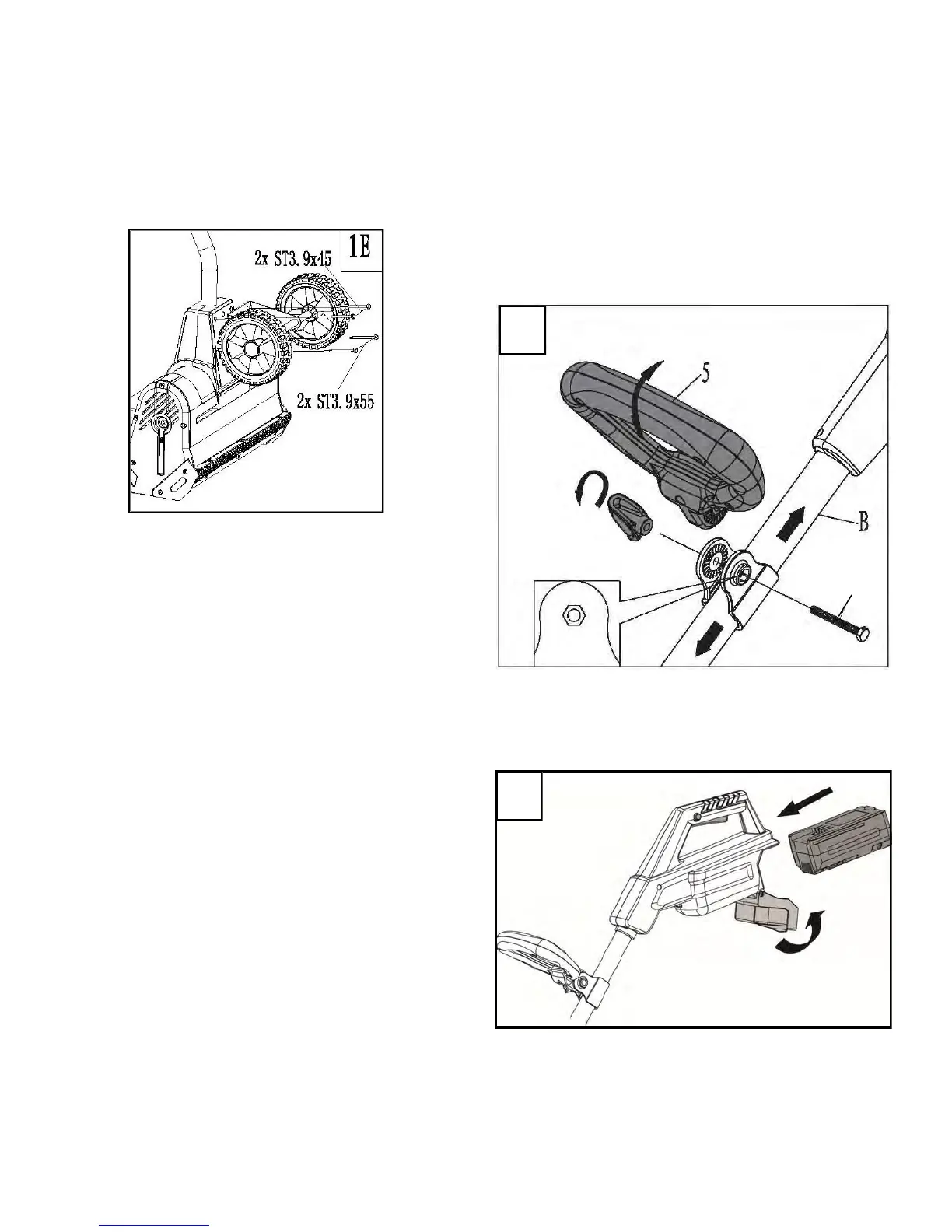 1E
2x ST3.9x45
2x ST3.9x55

5
B