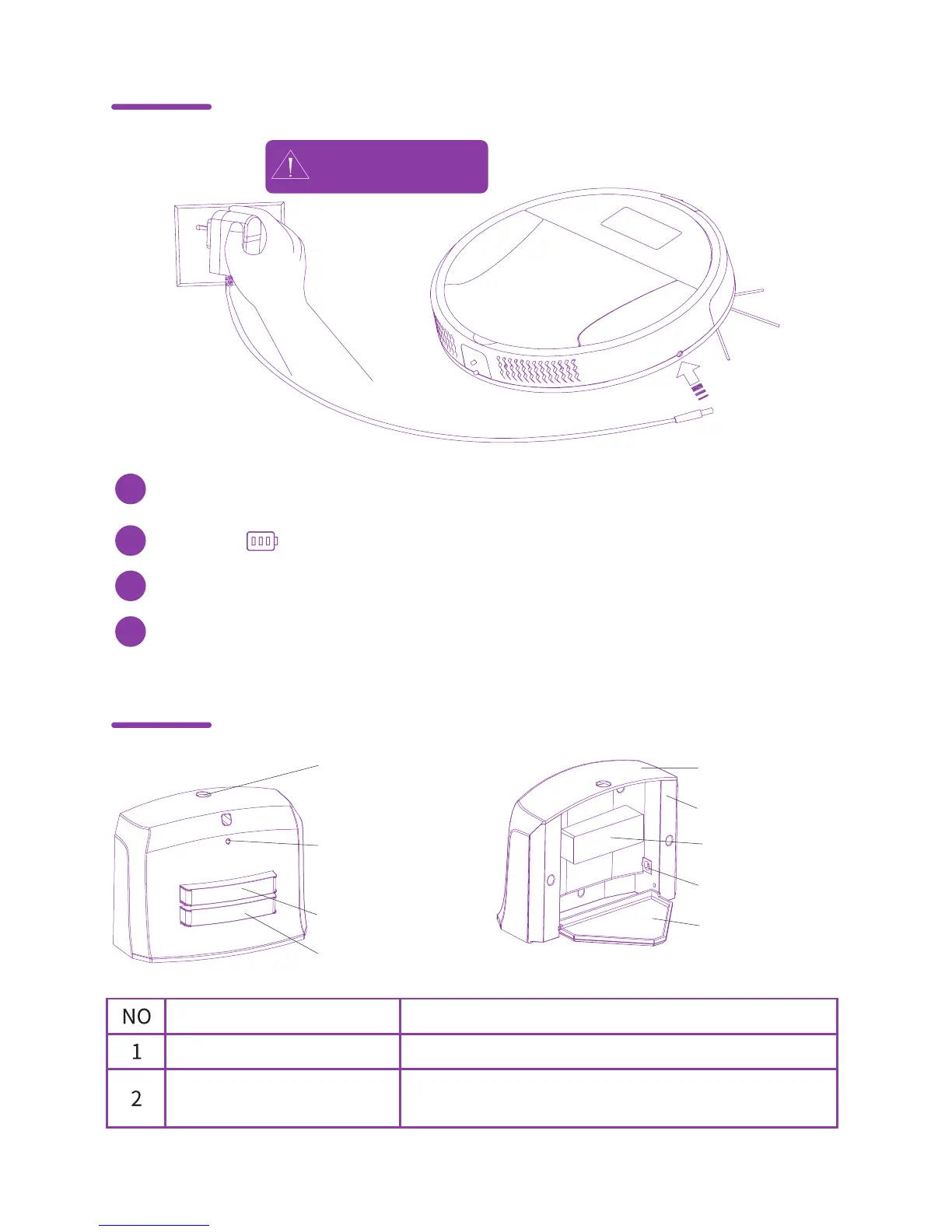 | NO | | |
|---|---|---|
| 1 | | |
| 2 | | |