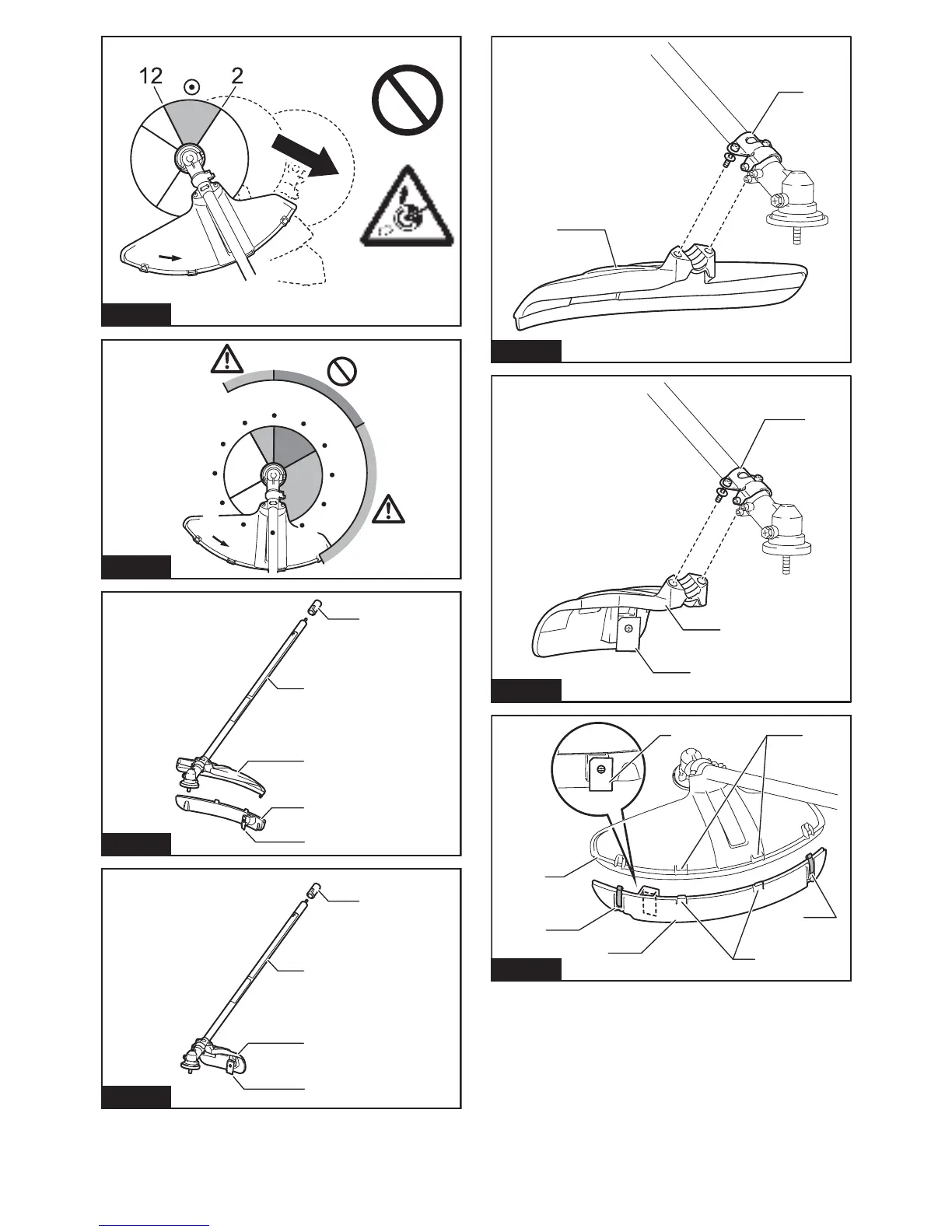 12 2