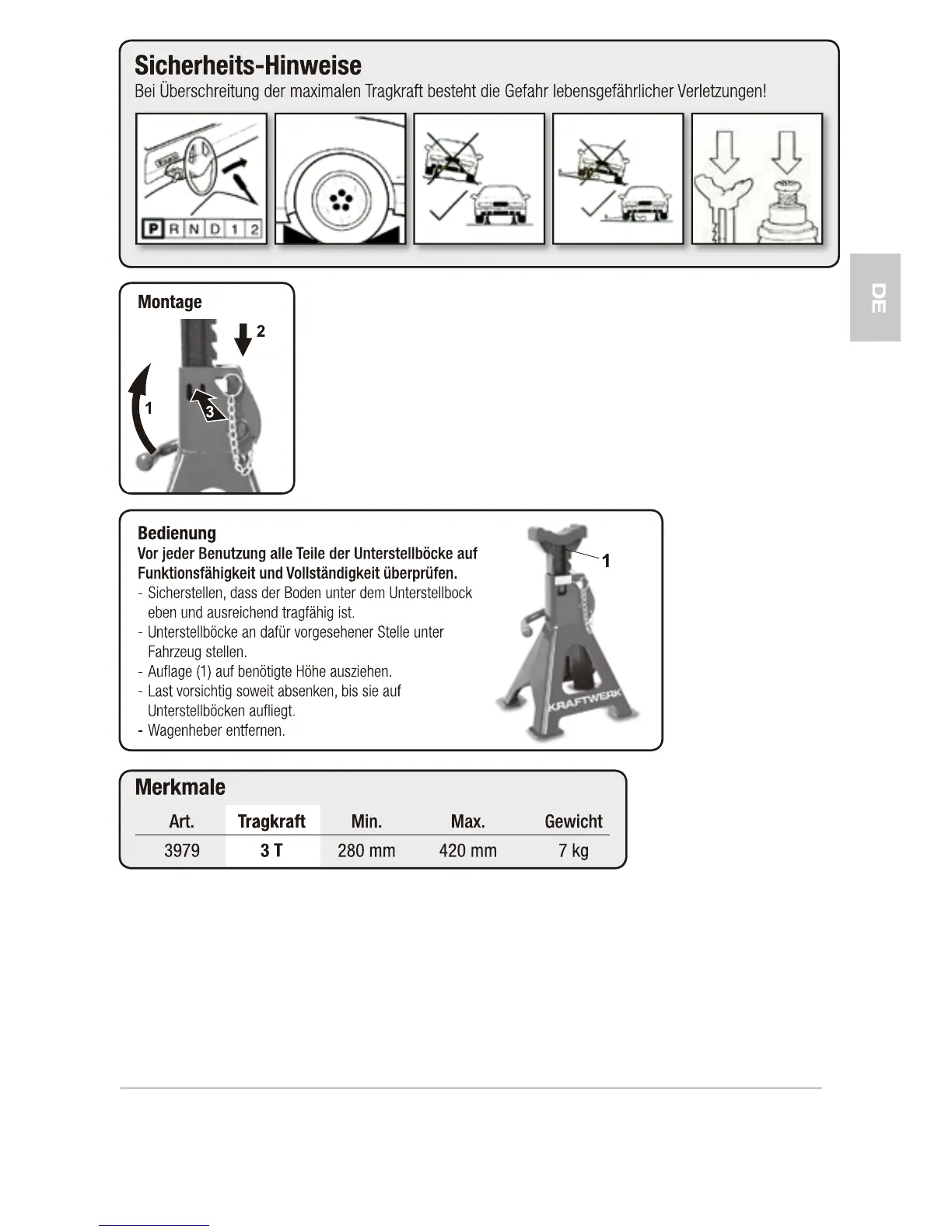 Sicherheits-Hinweise
Bei Überschreitung der maximalen Tragkraft besteht die Gefahr lebensgefährlicher Verletzungen!

P R N D 1 2

DE

Montage

2

1

3

Bedienung
Vor jeder Benutzung alle Teile der Unterstellböcke auf Funktionsfähigkeit und Vollständigkeit überprüfen.
- Sicherstellen, dass der Boden unter dem Unterstellbock eben und ausreichend tragfähig ist.
- Unterstellböcke an dafür vorgesehener Stelle unter Fahrzeug stellen.
- Auflage (1) auf benötigte Höhe ausziehen.
- Last vorsichtig soweit absenken, bis sie auf Unterstellböcken aufliegt.
- Wagenheber entfernen.

1

KRAFTWERK

Merkmale

| Art. | Tragkraft | Min. | Max. | Gewicht |
|---|---|---|---|---|
| 3979 | 3 T | 280 mm | 420 mm | 7 kg |