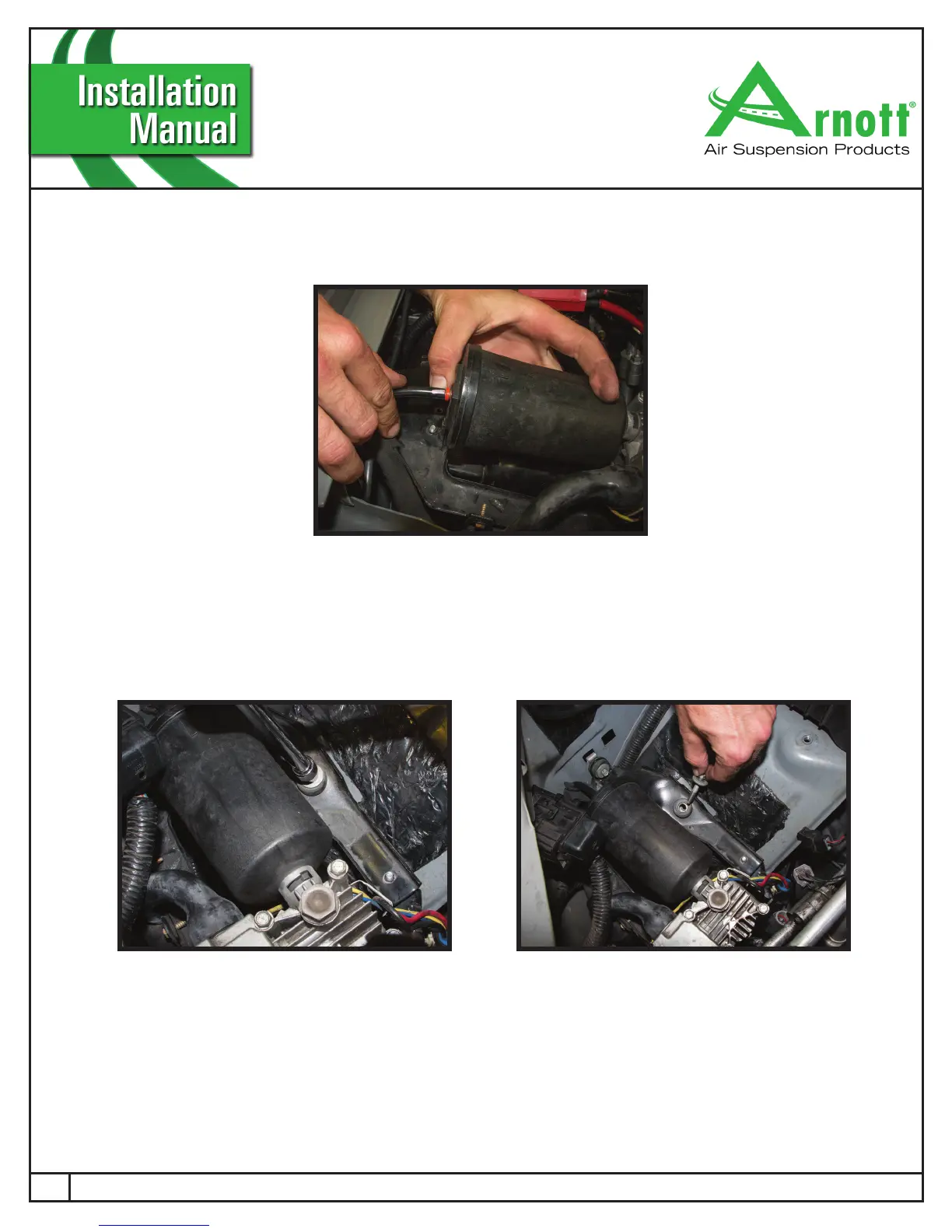 Installation Manual

Arnott®
Air Suspension Products