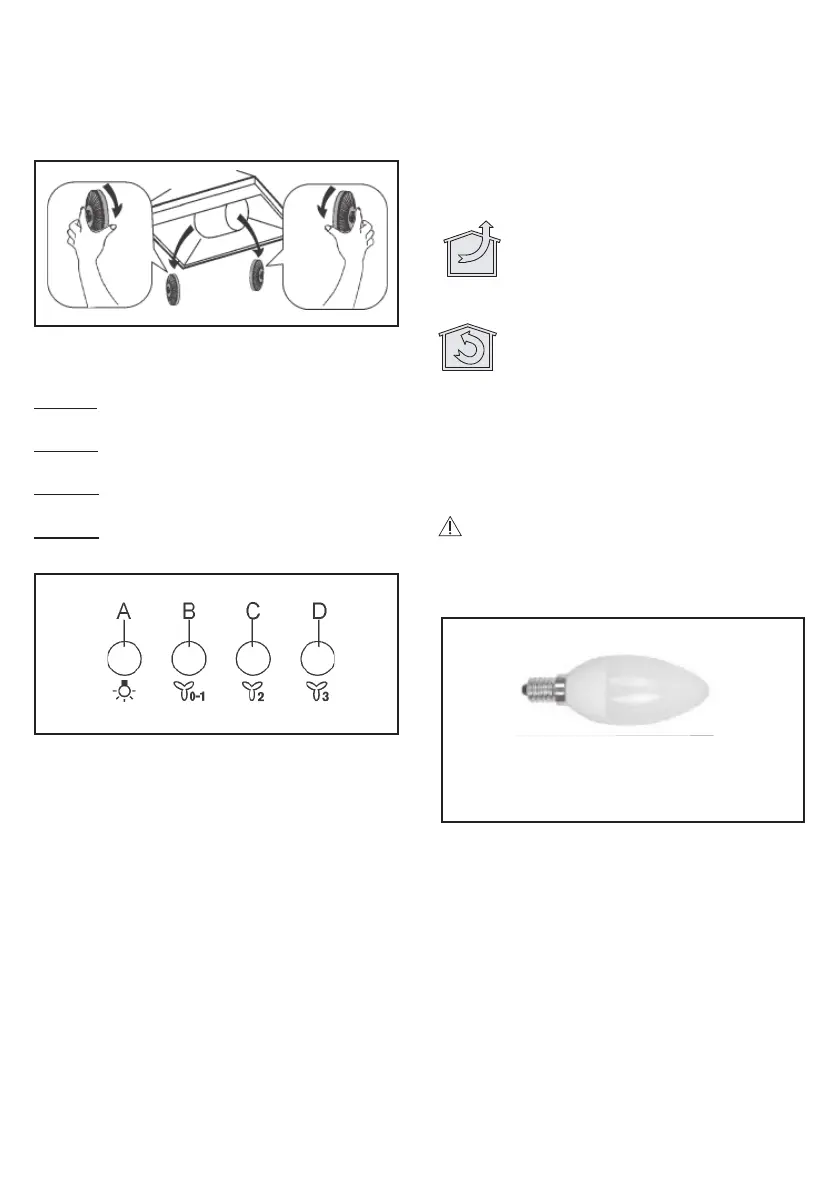 A B C D

0-1 2 3