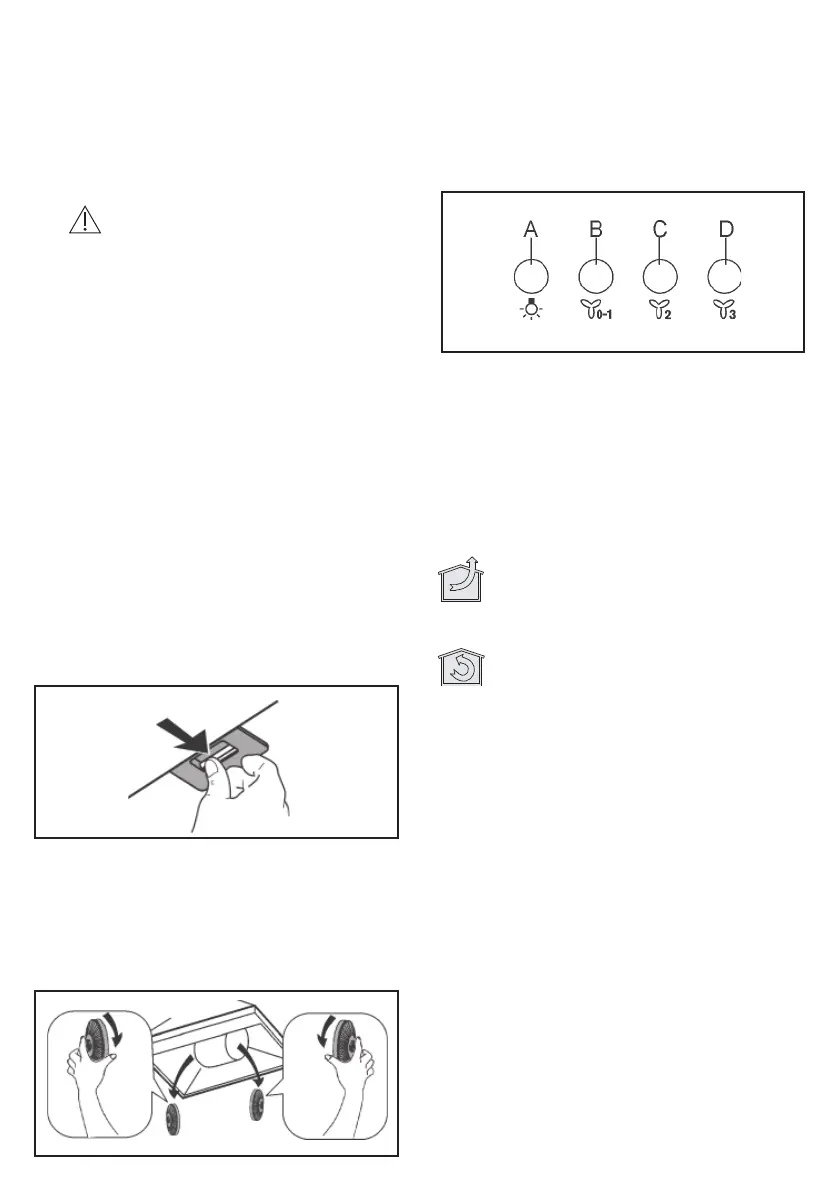 A B C D

0-1 2 3