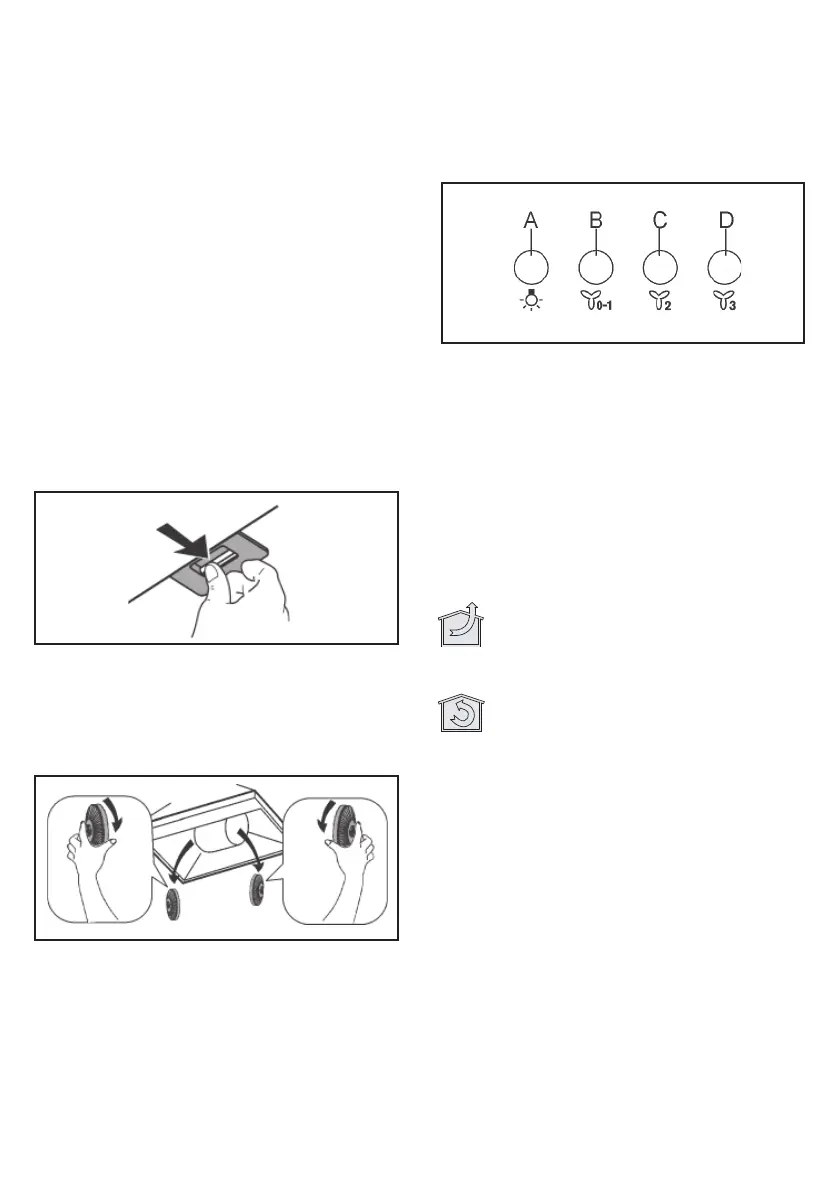 A B C D

0-1 2 3