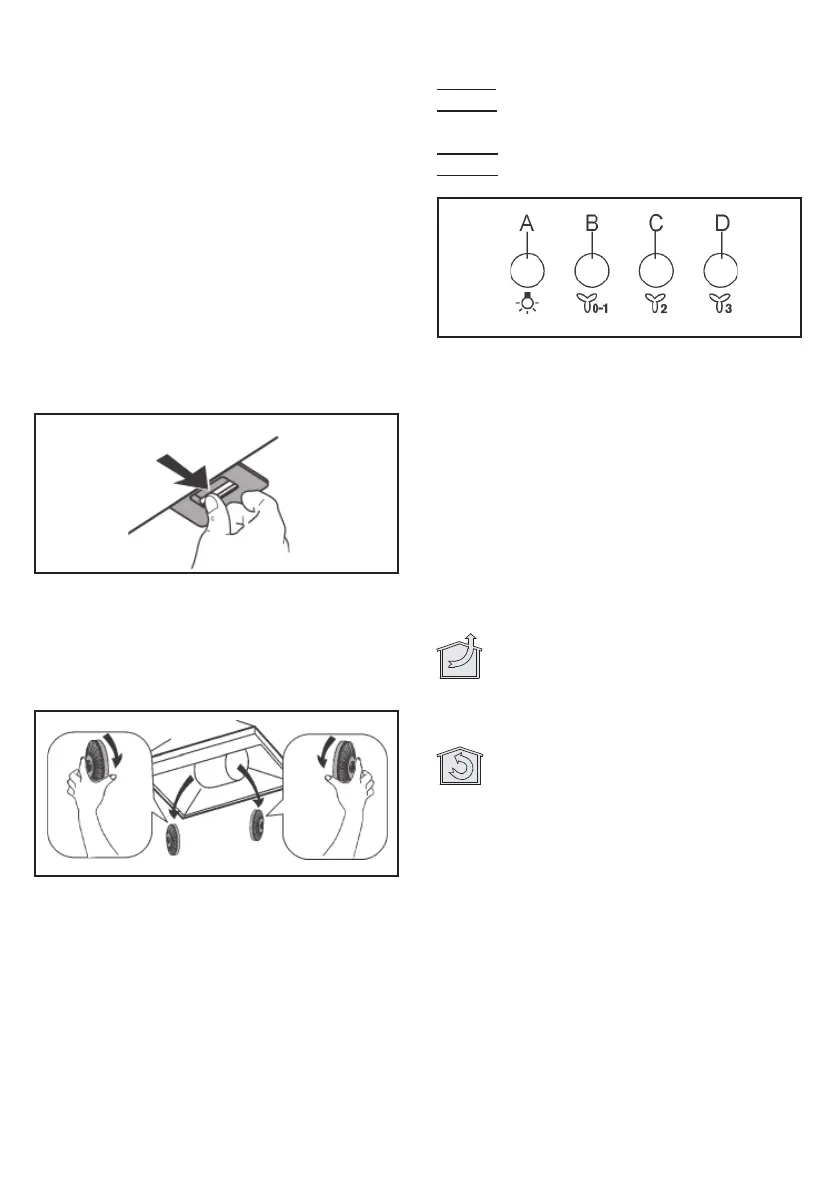 A B C D

0-1 2 3