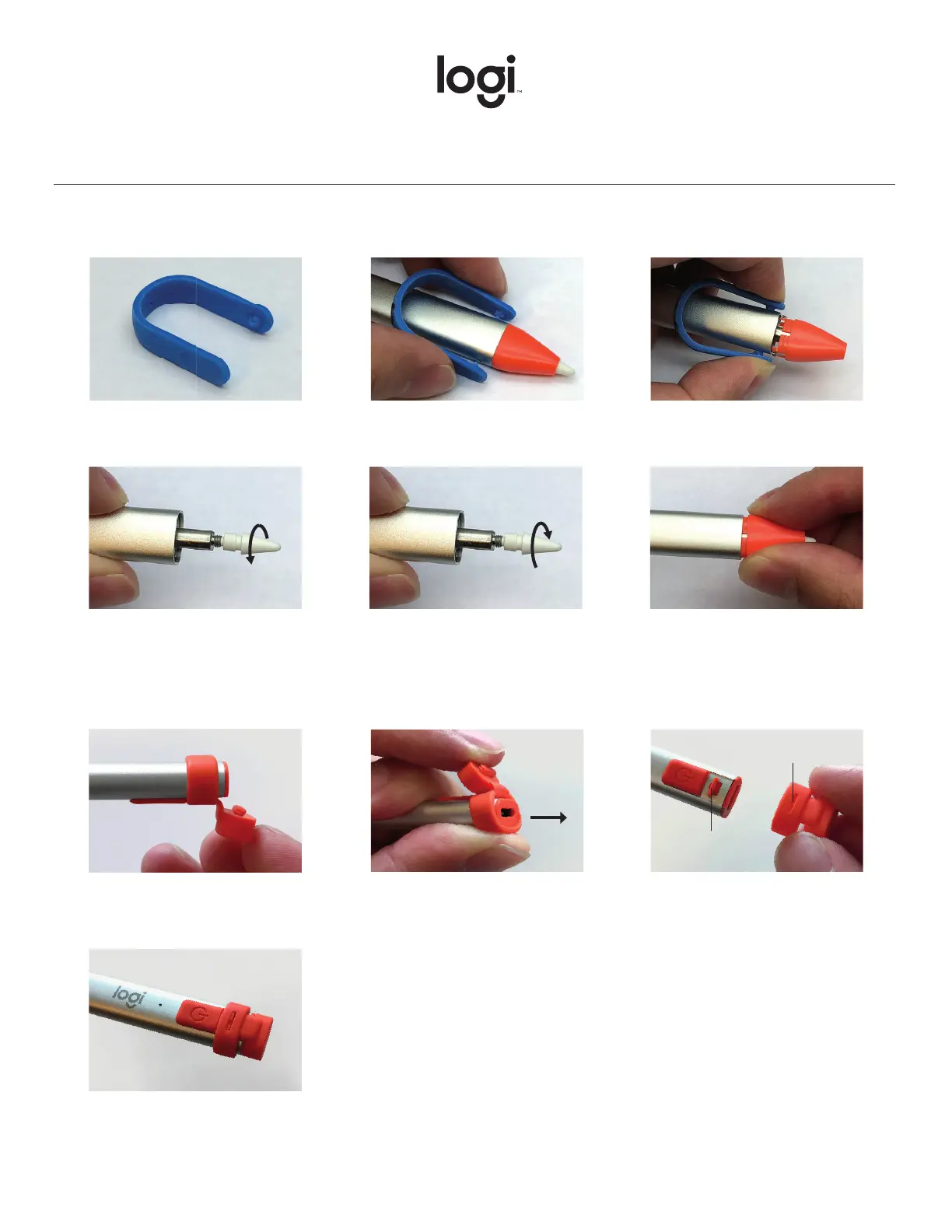 logi™

logi