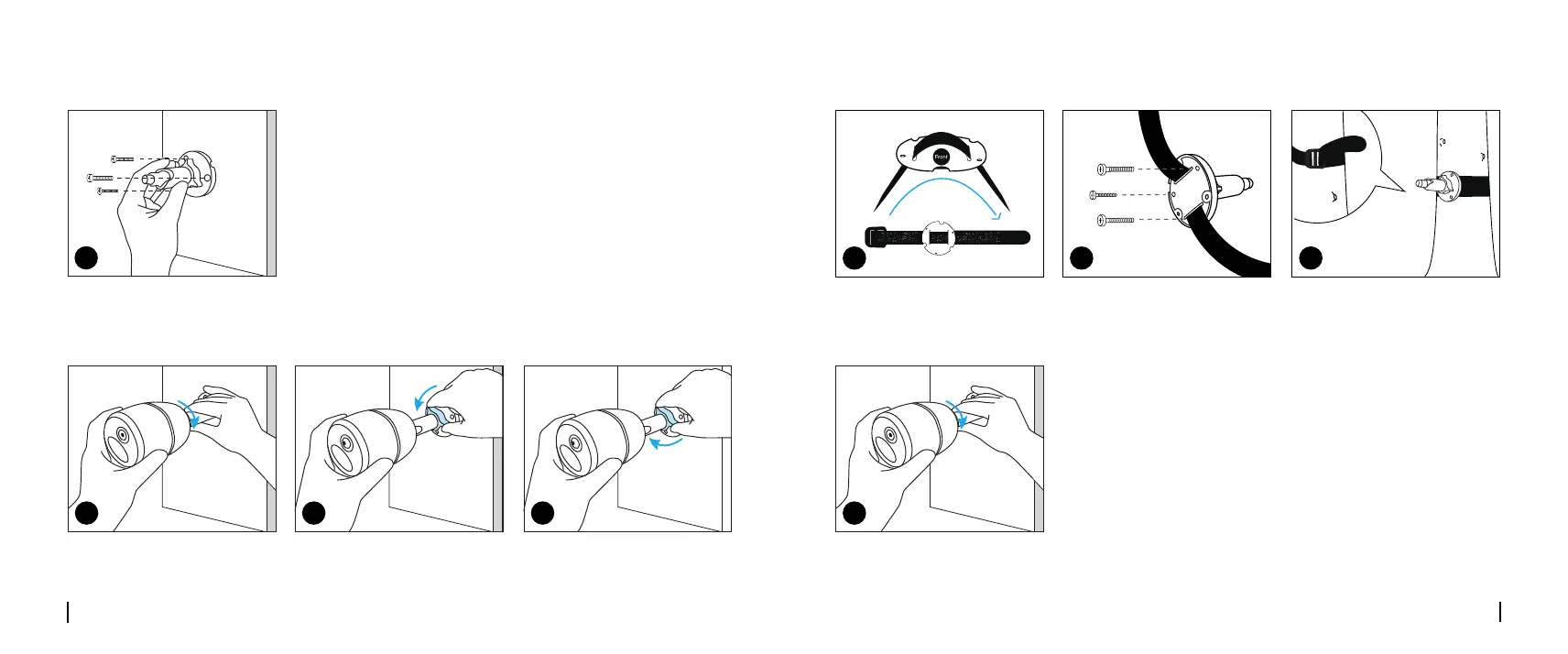 Front