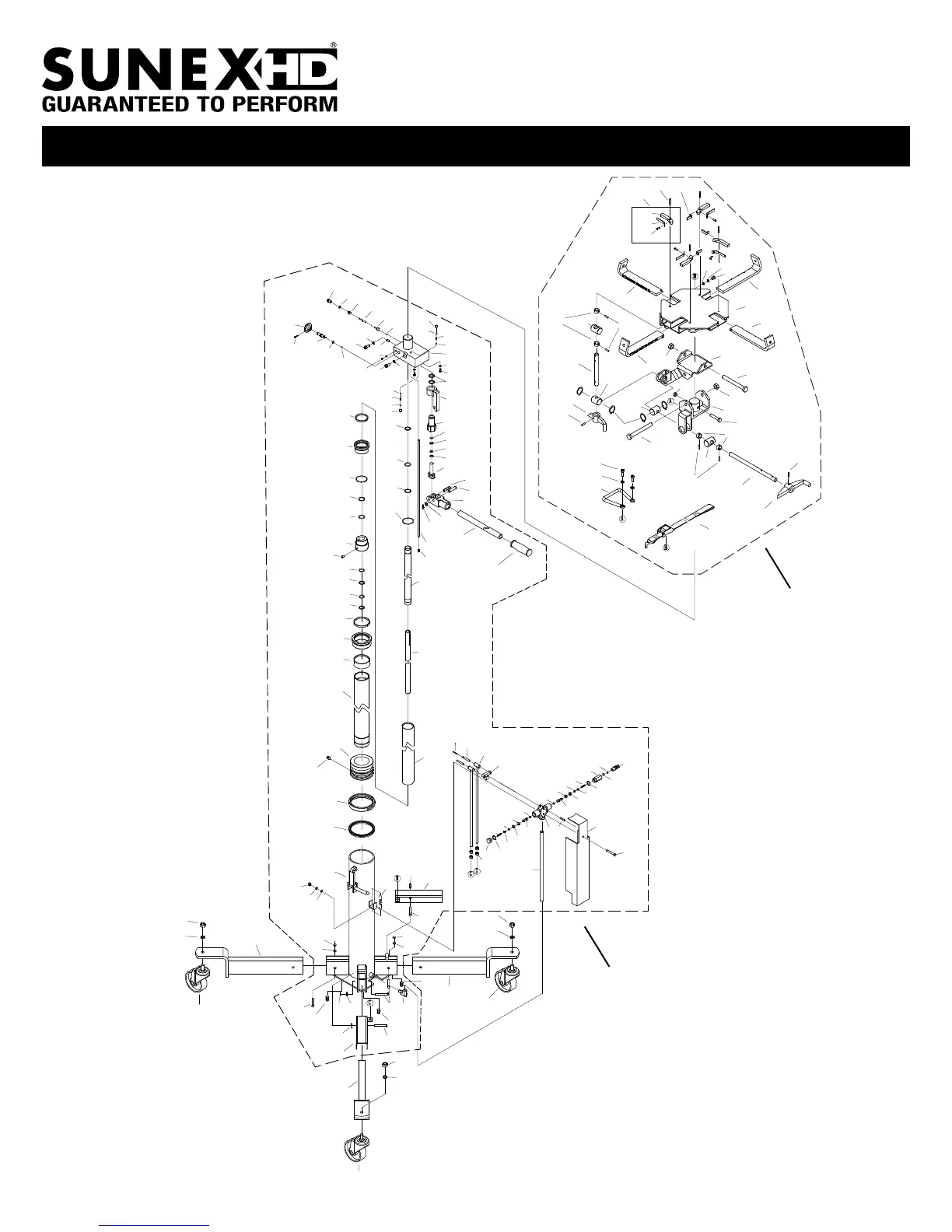 SUNEX HD®
GUARANTEED TO PERFORM