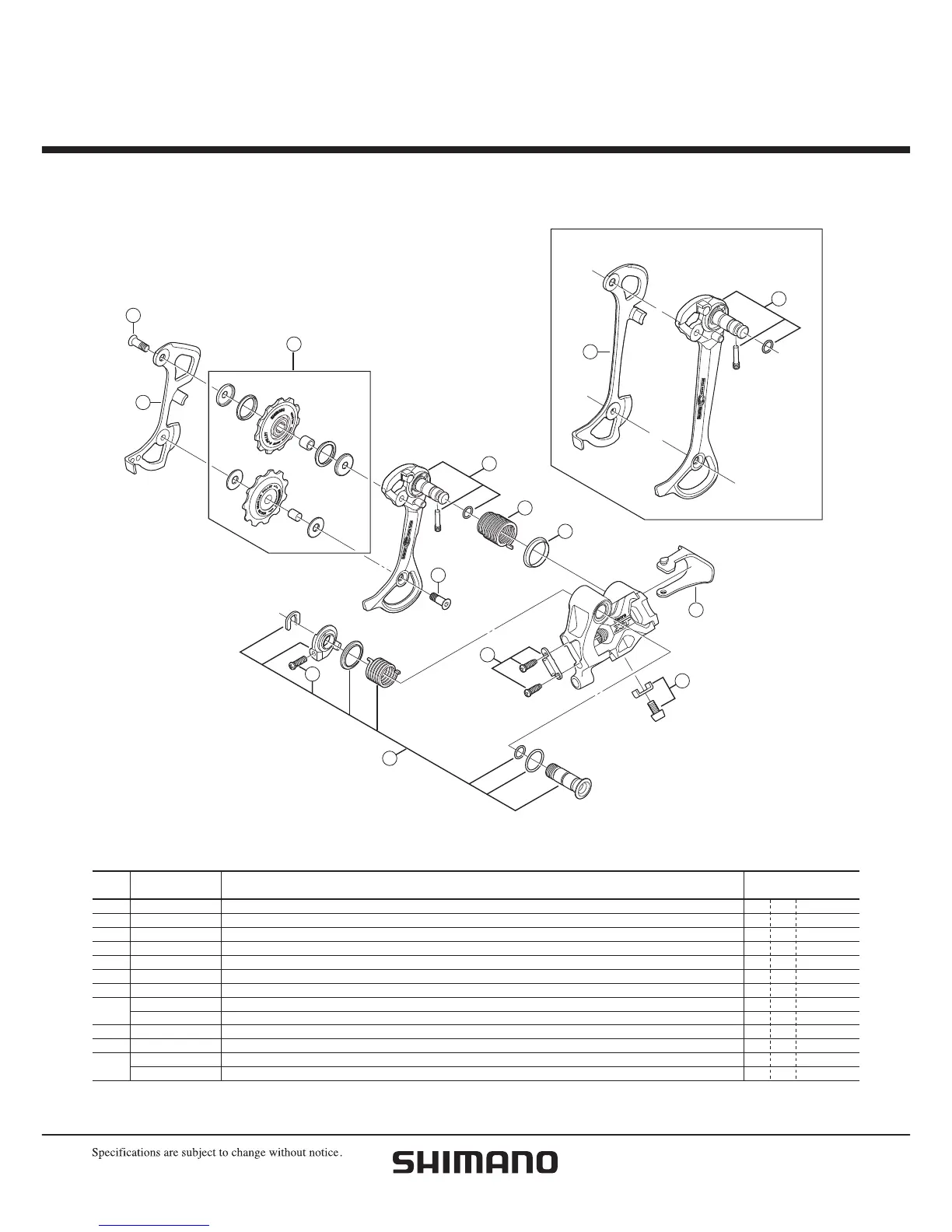 Specifications are subject to change without notice.

SHIMANO