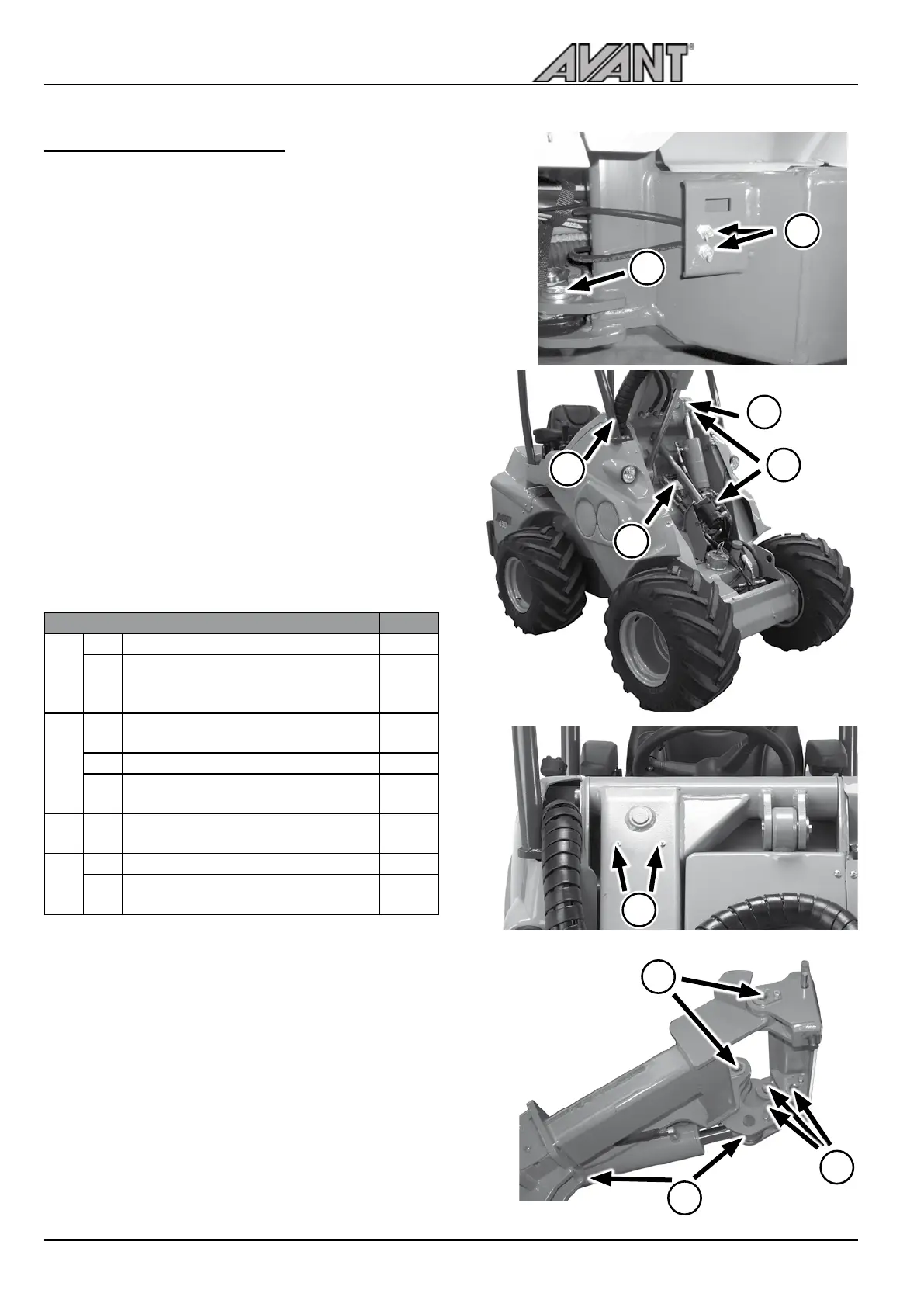 AVANT®