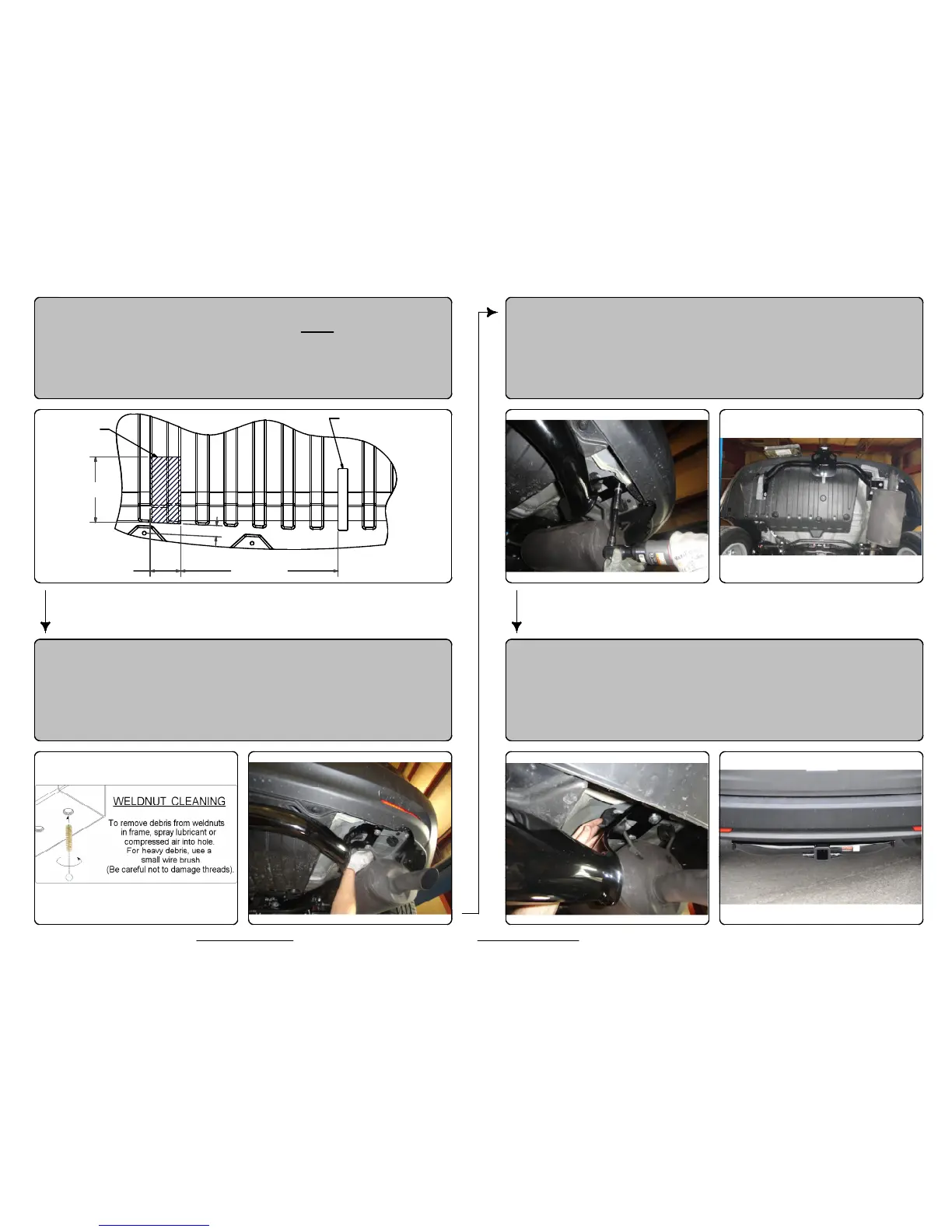 WELDNUT CLEANING

To remove debris from weldnuts in frame, spray lubricant or compressed air into hole. For heavy debris, use a small wire brush. (Be careful not to damage threads).