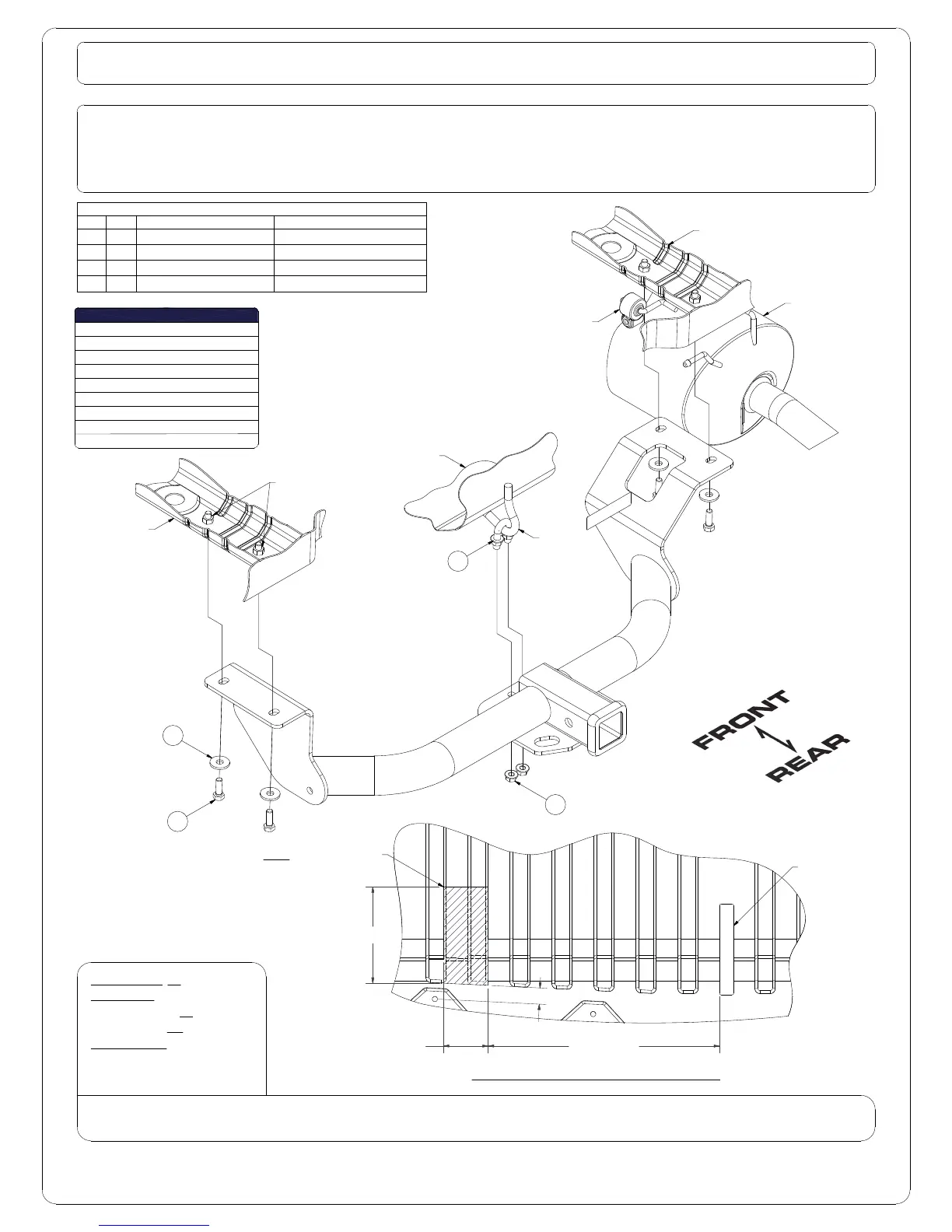 FRONT
REAR