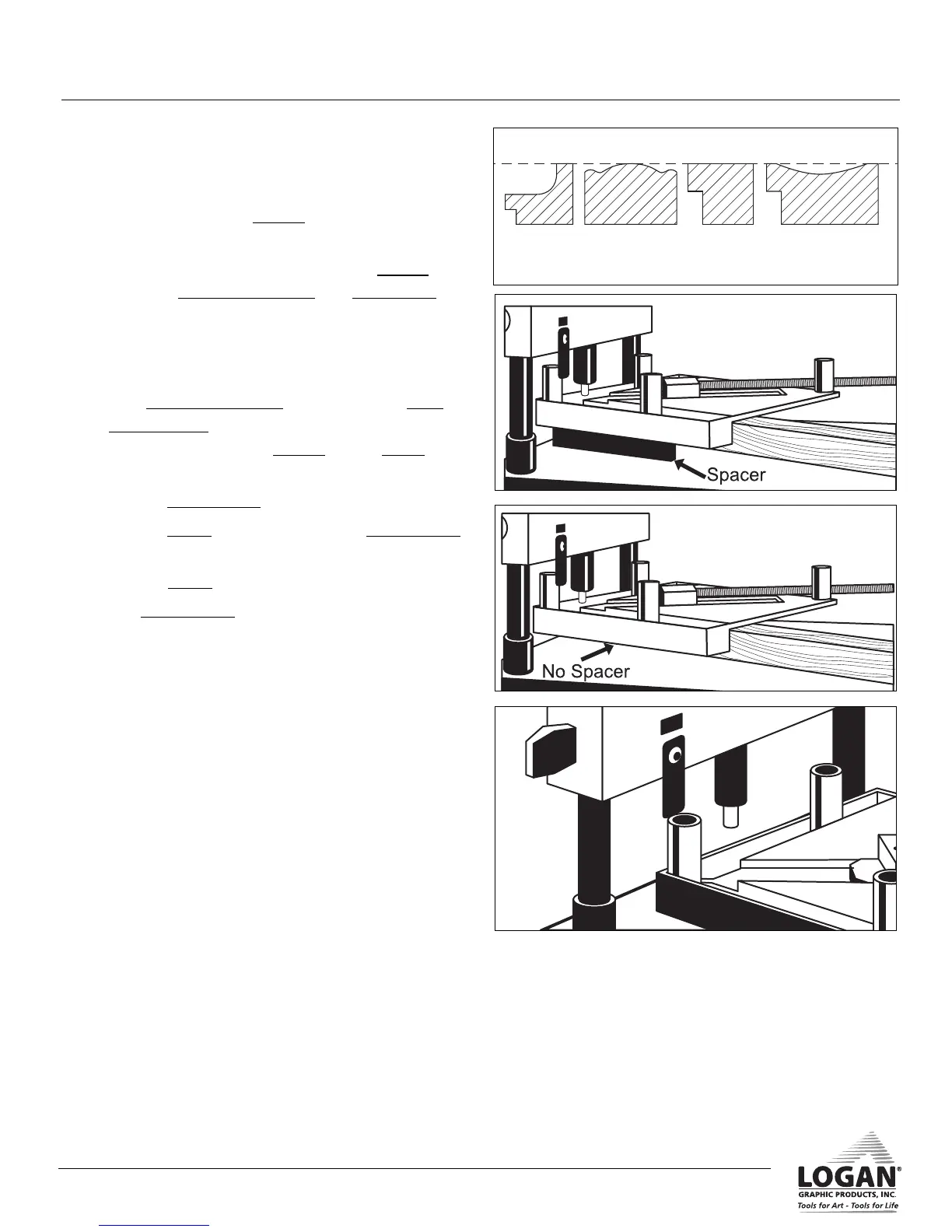 Spacer

No Spacer

LOGAN®
GRAPHIC PRODUCTS, INC.
Tools for Art - Tools for Life