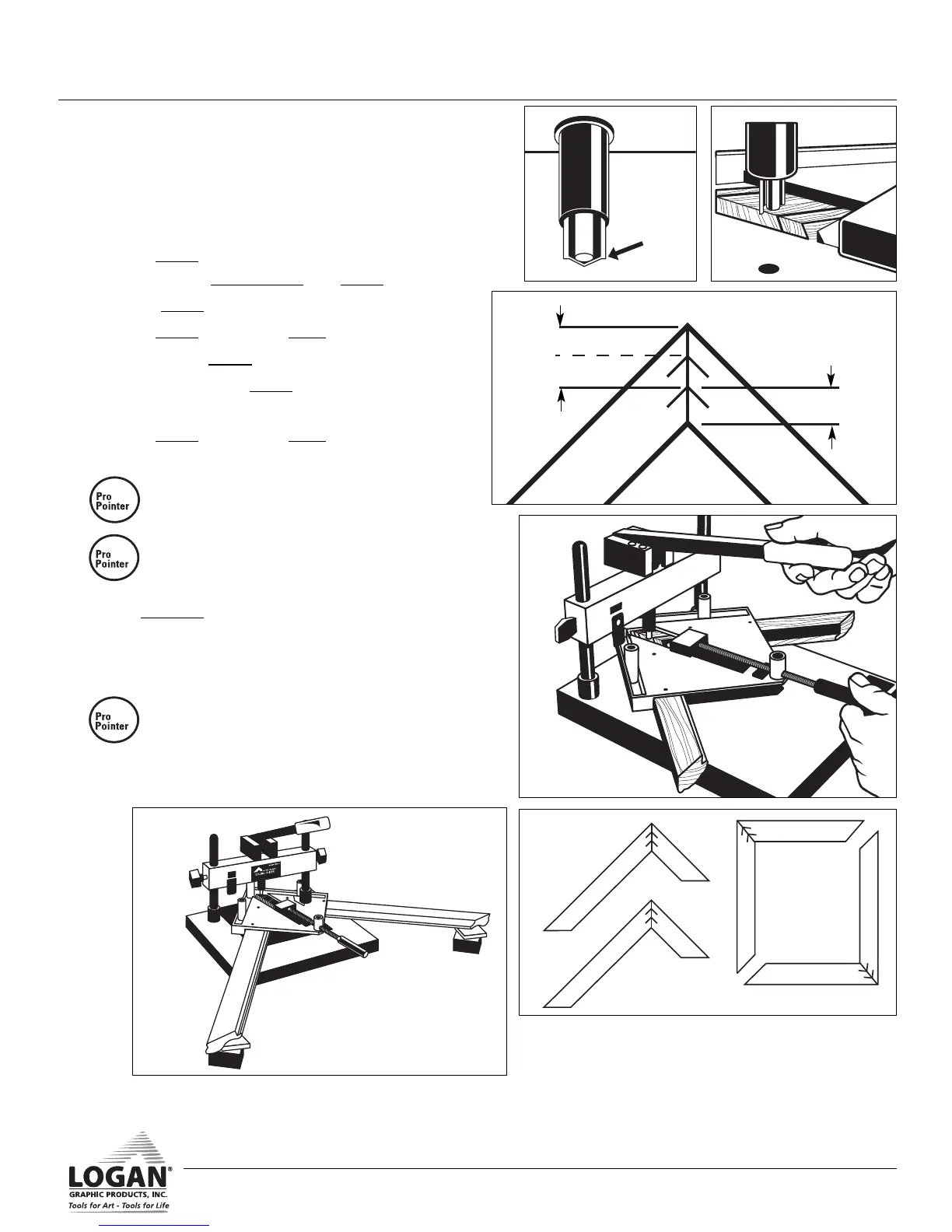 Pro Pointer

Pro Pointer

Pro Pointer

LOGAN®
GRAPHIC PRODUCTS, INC.
Tools for Art - Tools for Life