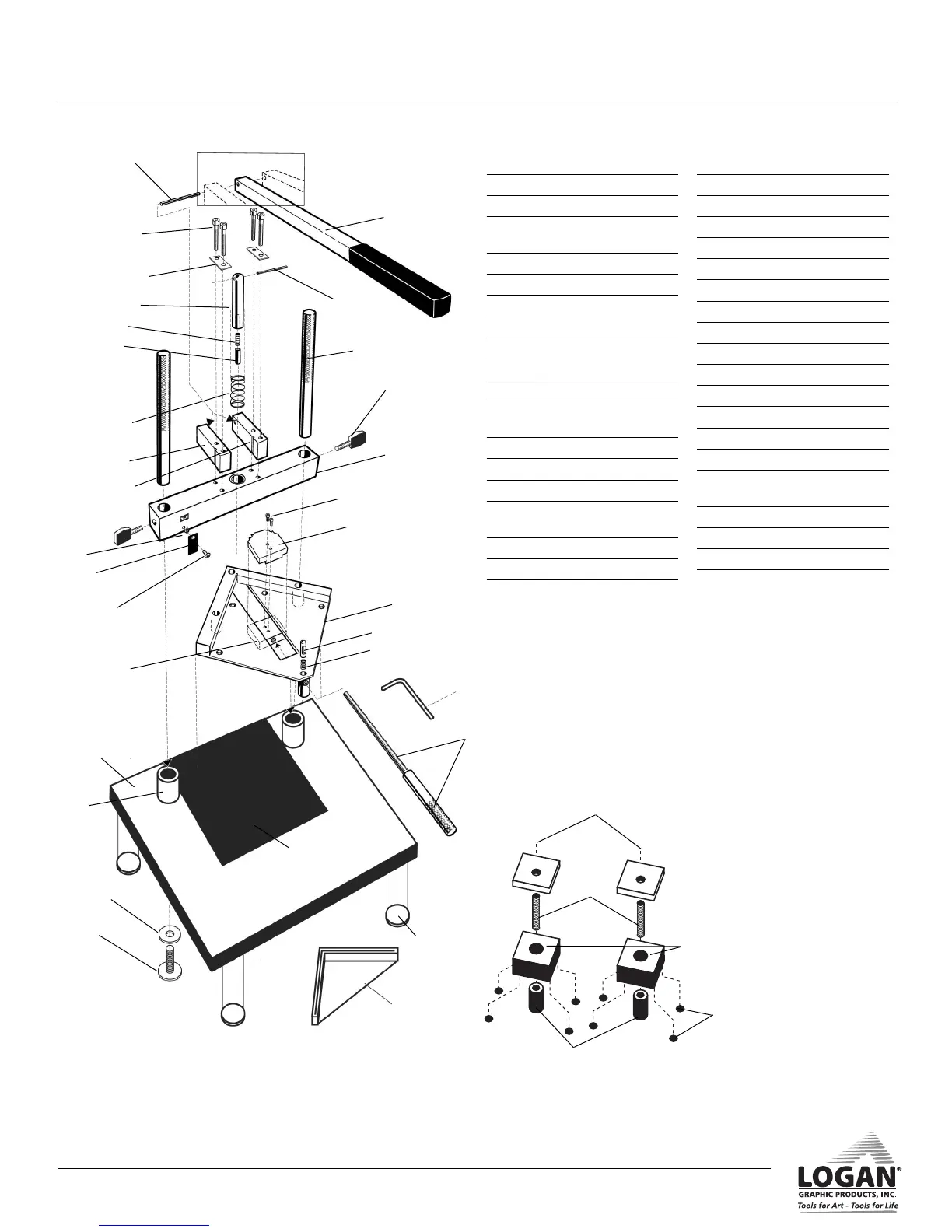 LOGAN®
GRAPHIC PRODUCTS, INC.
Tools for Art - Tools for Life