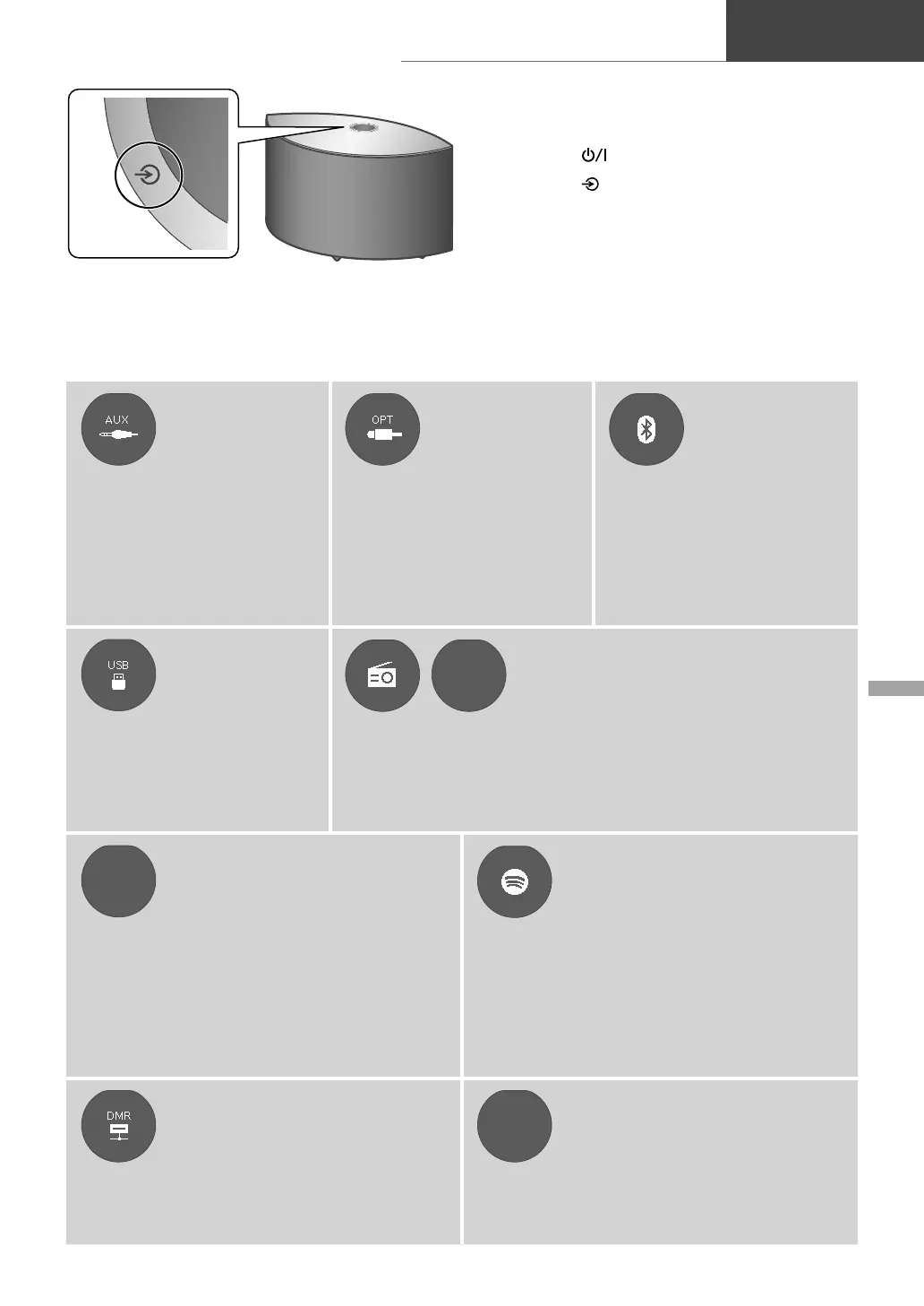 AUX

OPT

USB

DMR