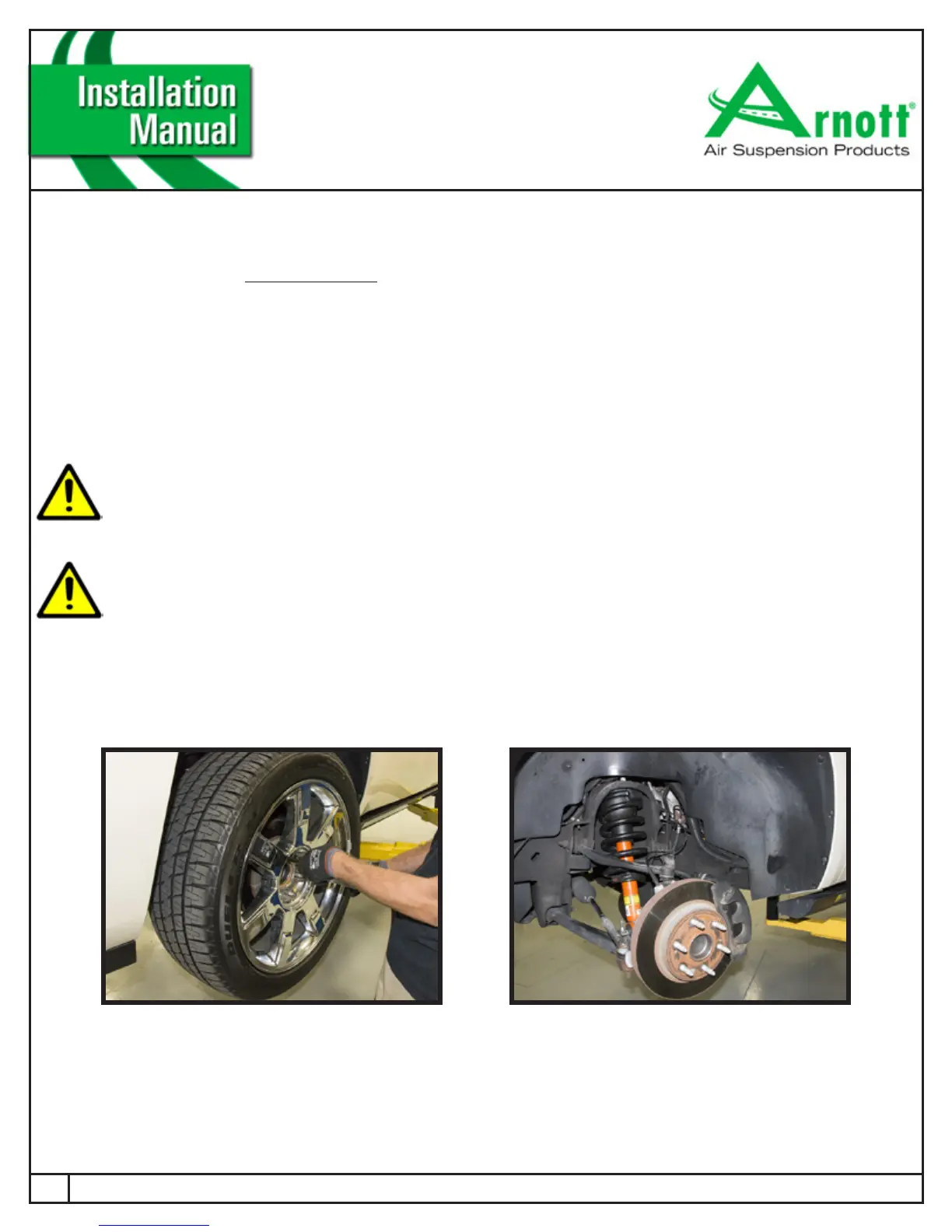 Installation Manual

Arnott®
Air Suspension Products