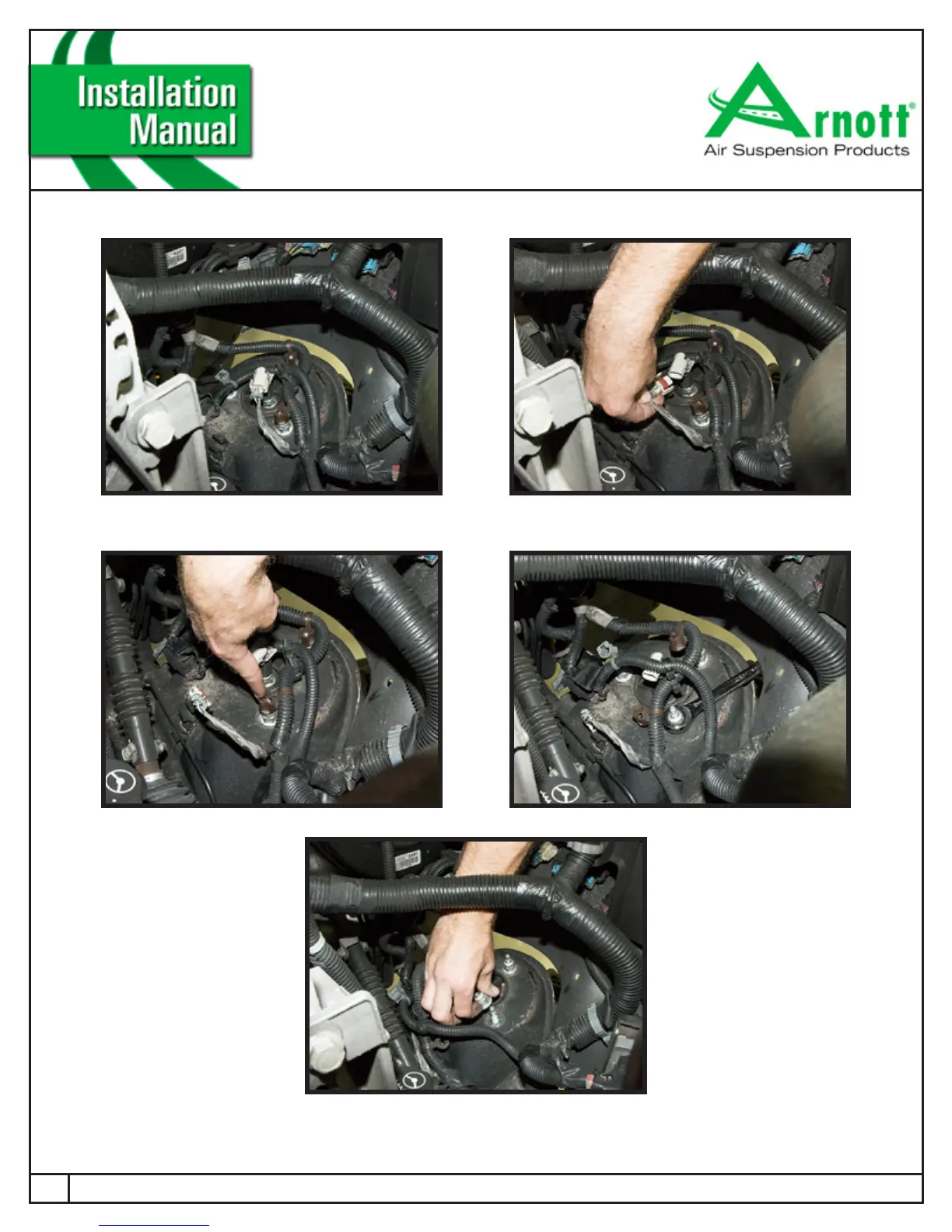 Installation Manual

Arnott®
Air Suspension Products