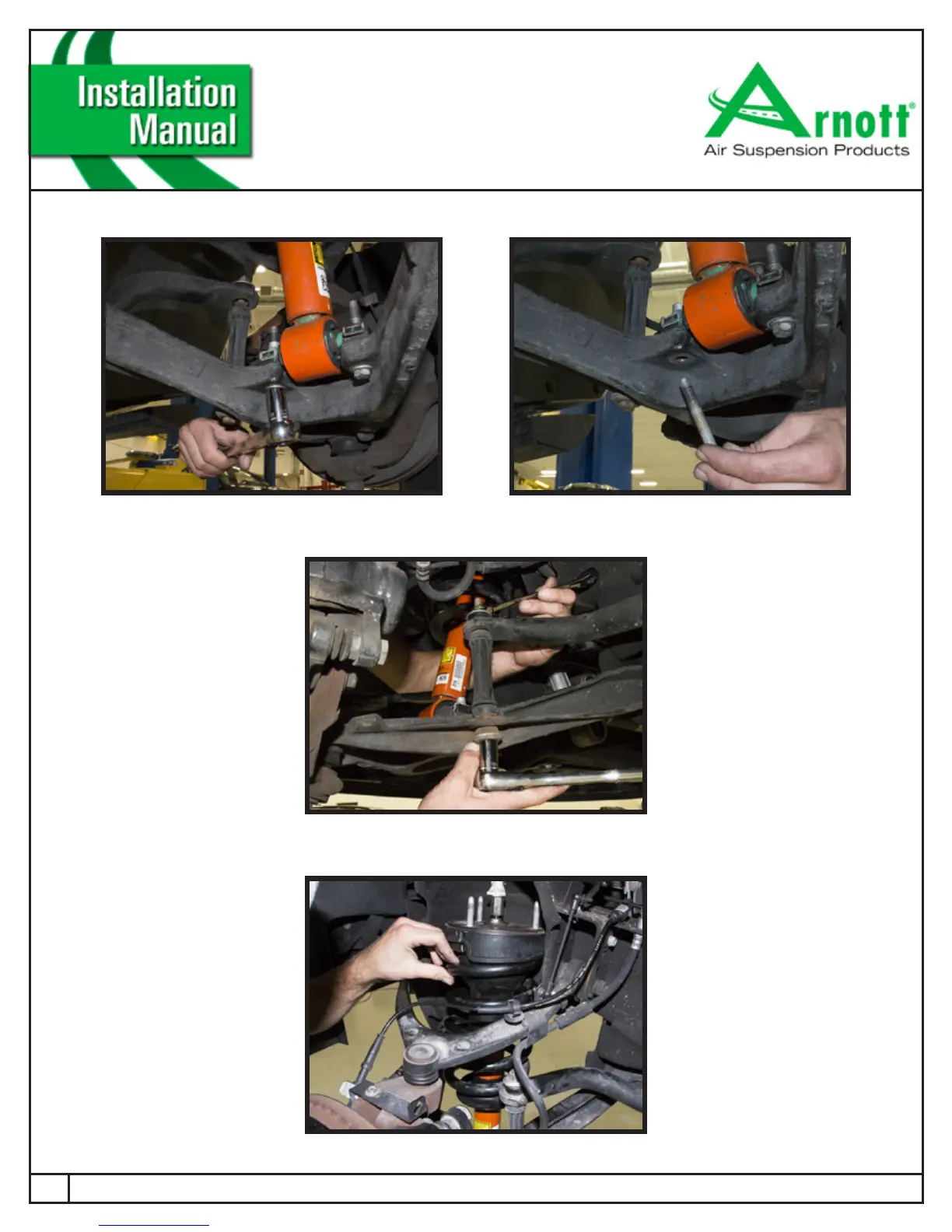 Installation Manual

Arnott®
Air Suspension Products