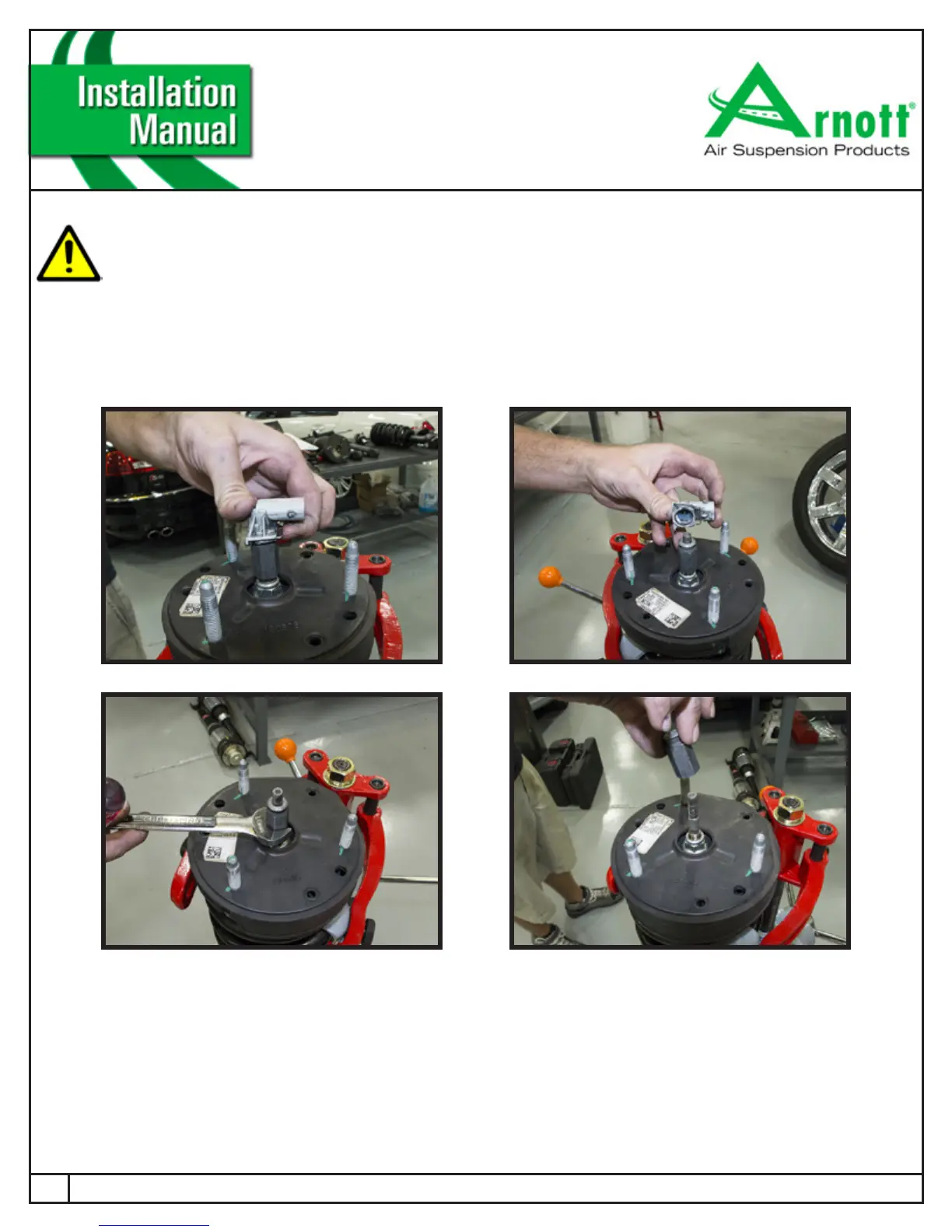 Installation Manual

Arnott®
Air Suspension Products