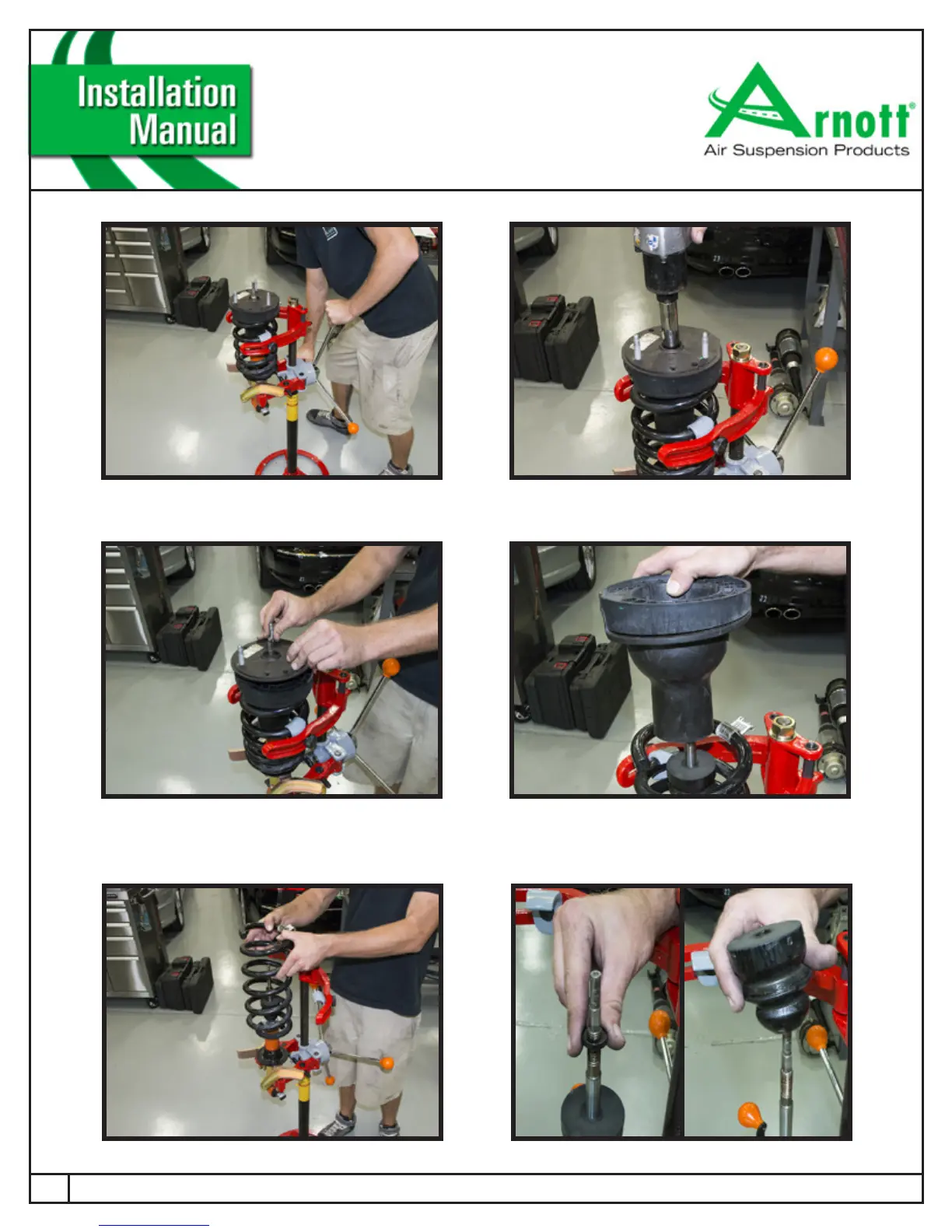 Installation Manual

Arnott®
Air Suspension Products