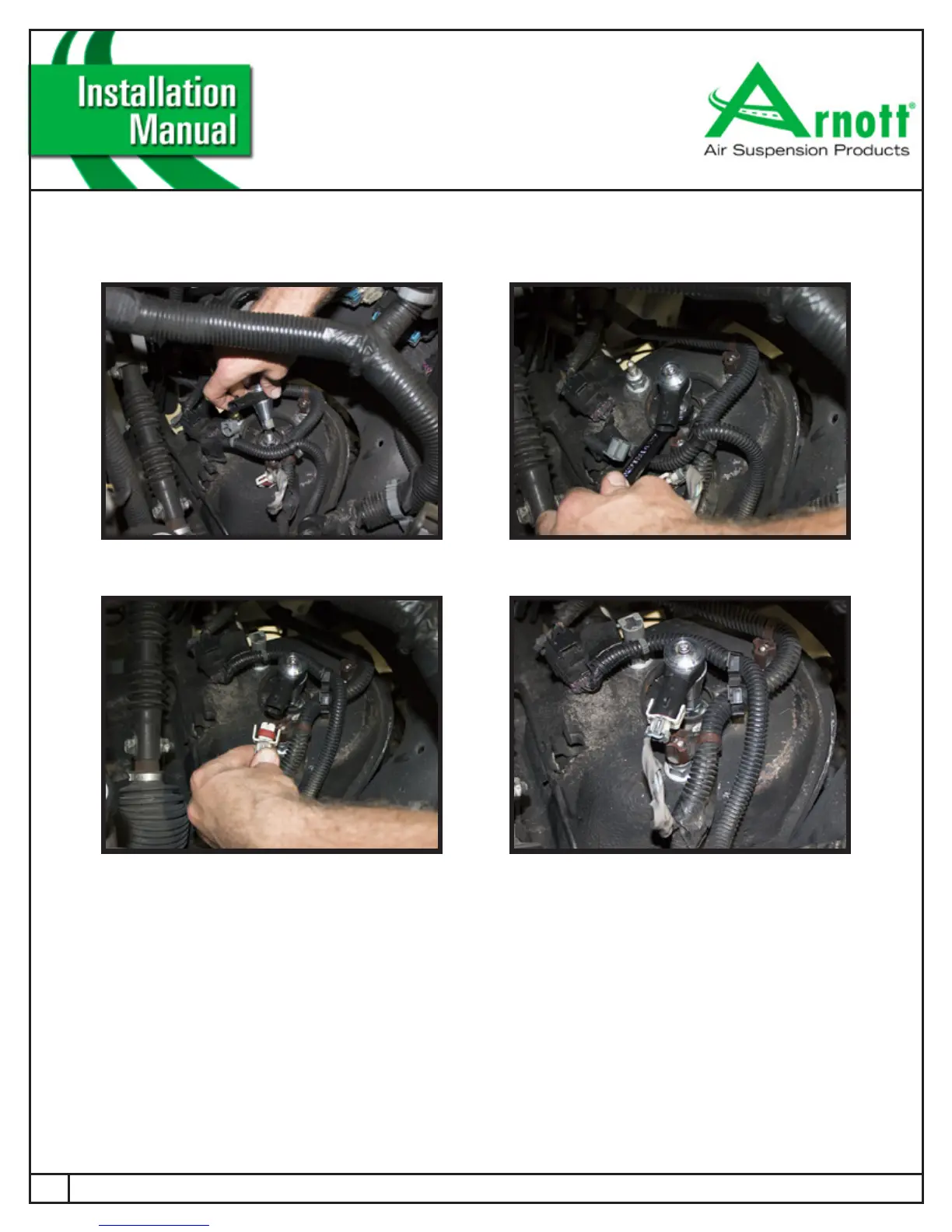 Installation Manual

Arnott®
Air Suspension Products