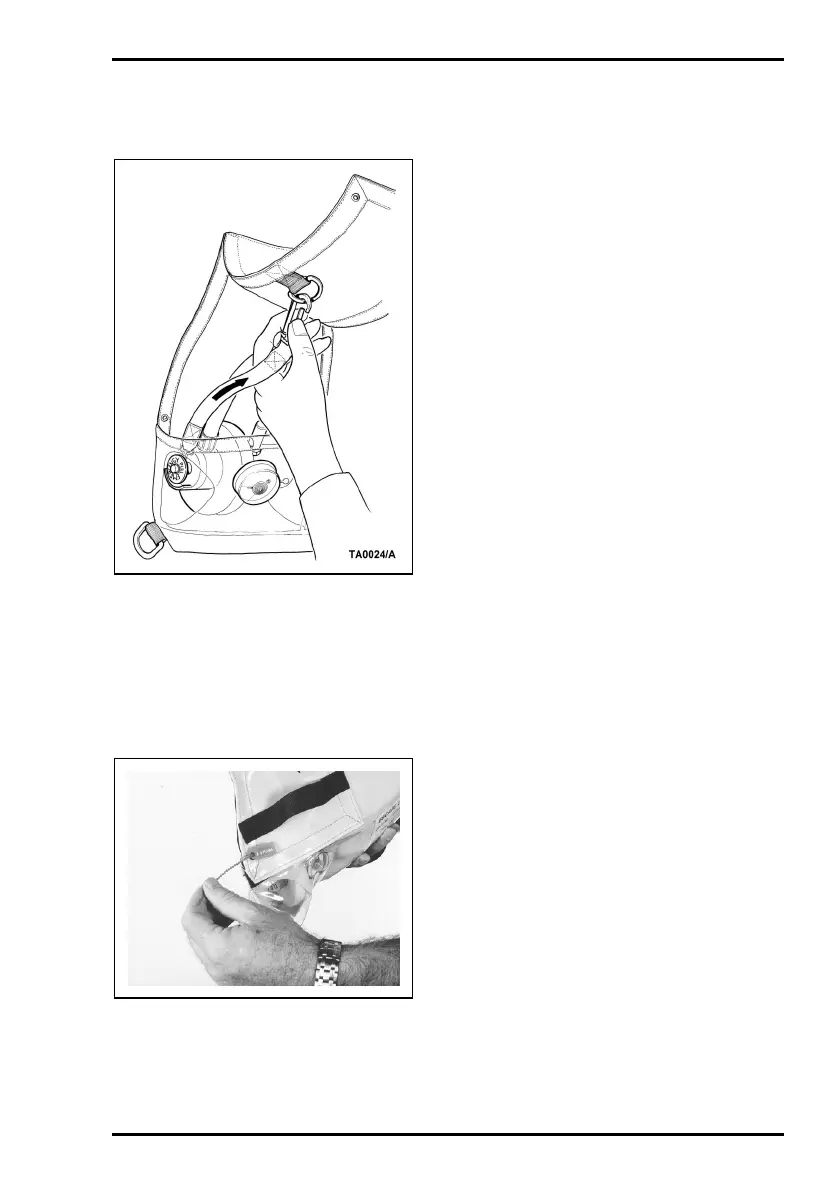 TA0024/A