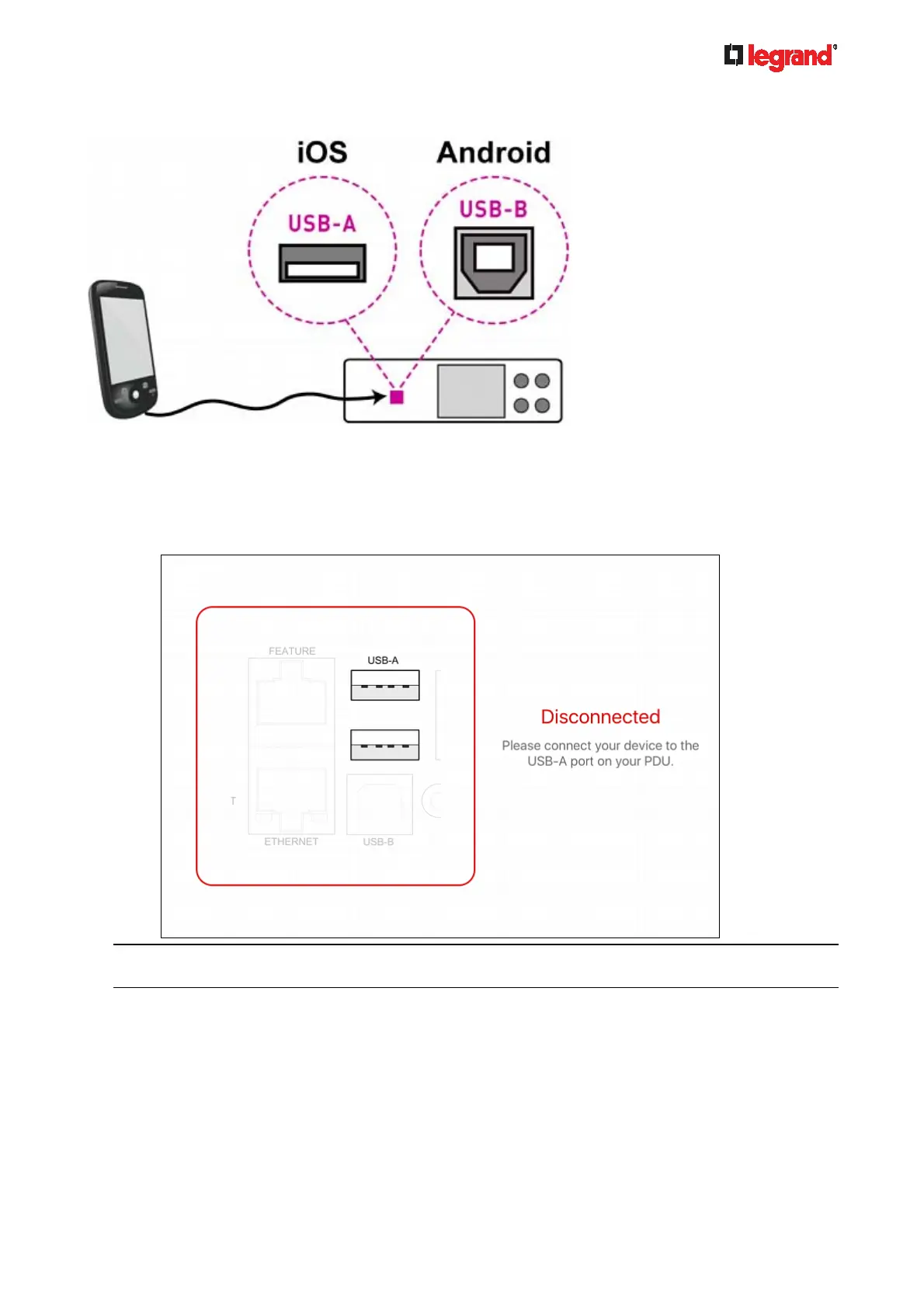 legrand®

iOS

Android

USB-A

USB-B

FEATURE

USB-A

T

ETHERNET

USB-B

Disconnected

Please connect your device to the USB-A port on your PDU.