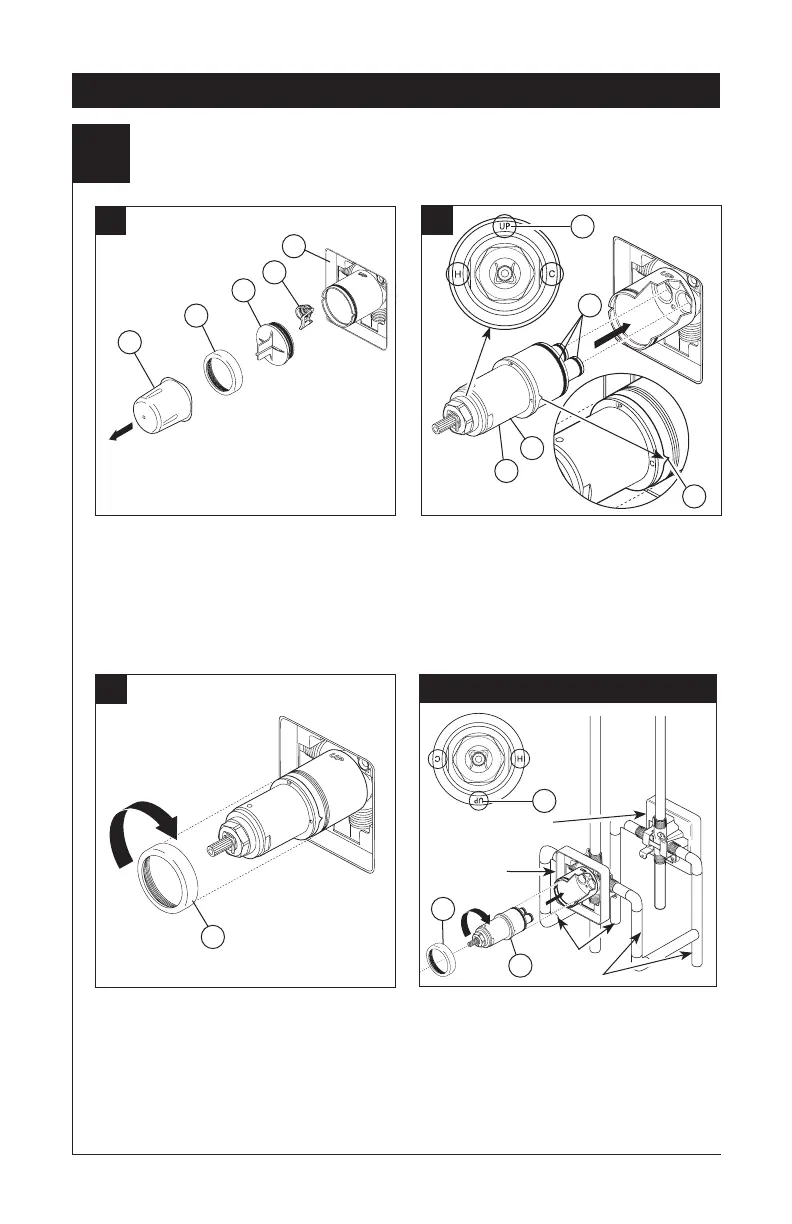 UP

H

C

C

H

UP