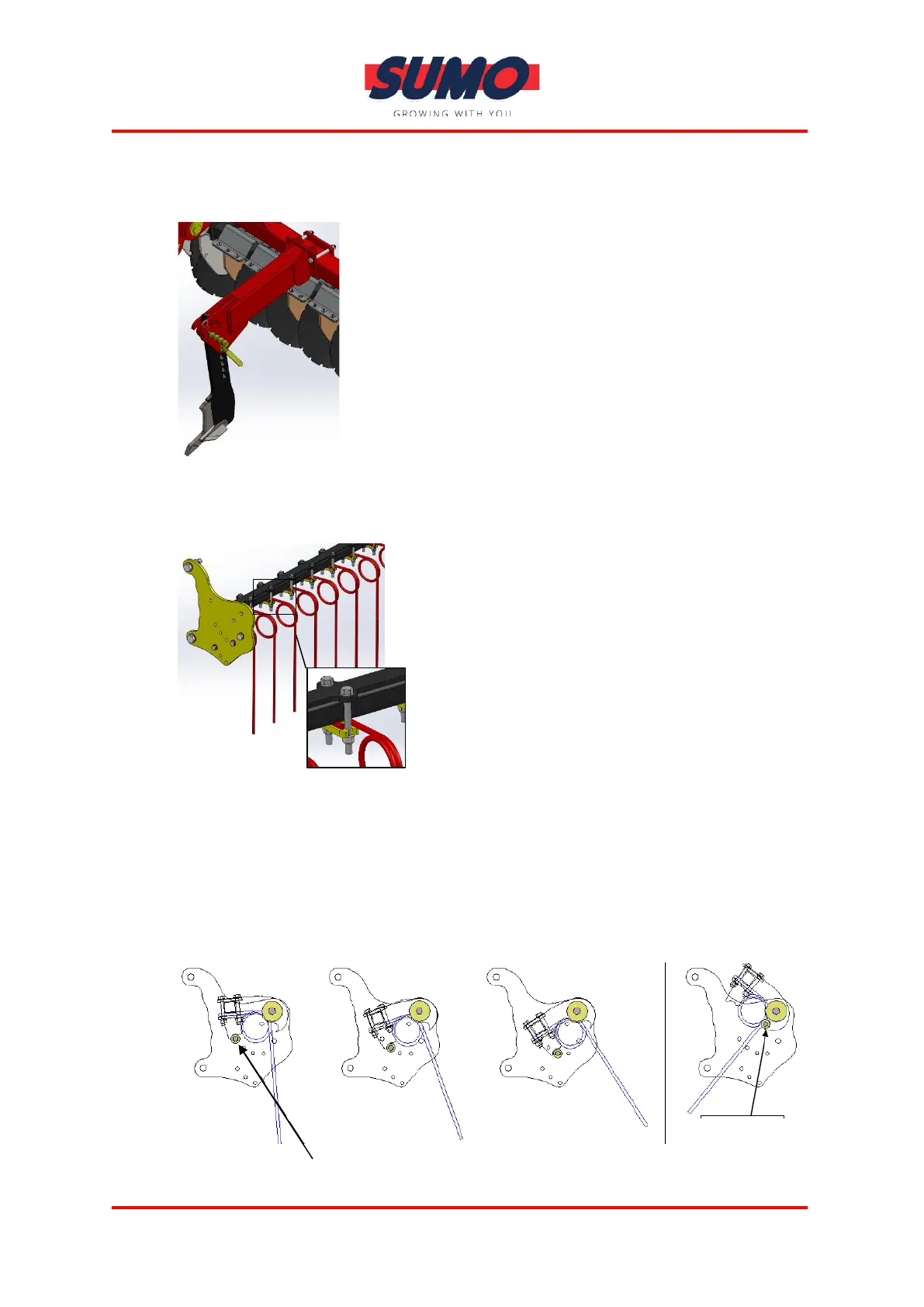 SUMO
GROWING WITH YOU