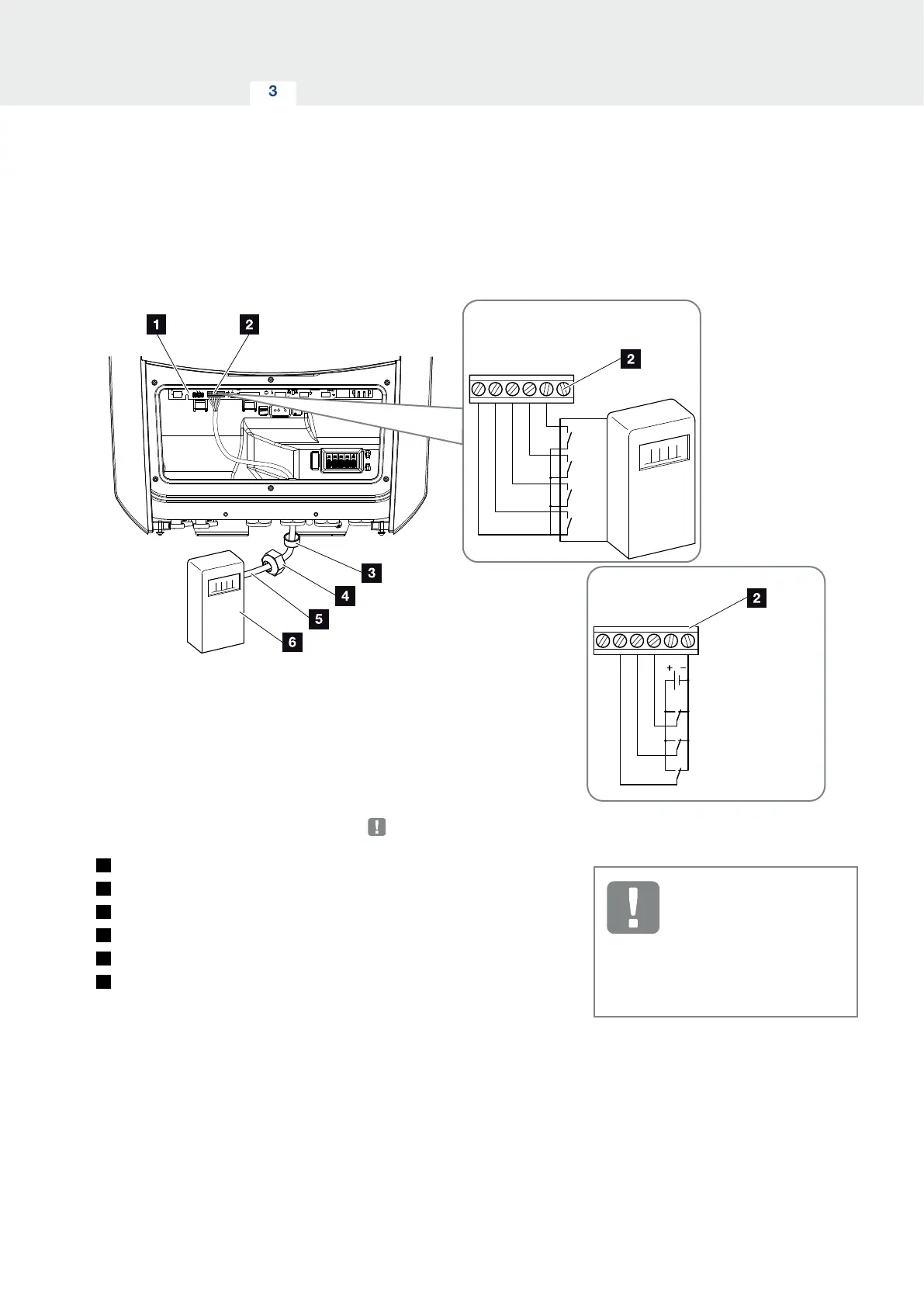 3

1 2

2

3
4
5
6

2

+ −