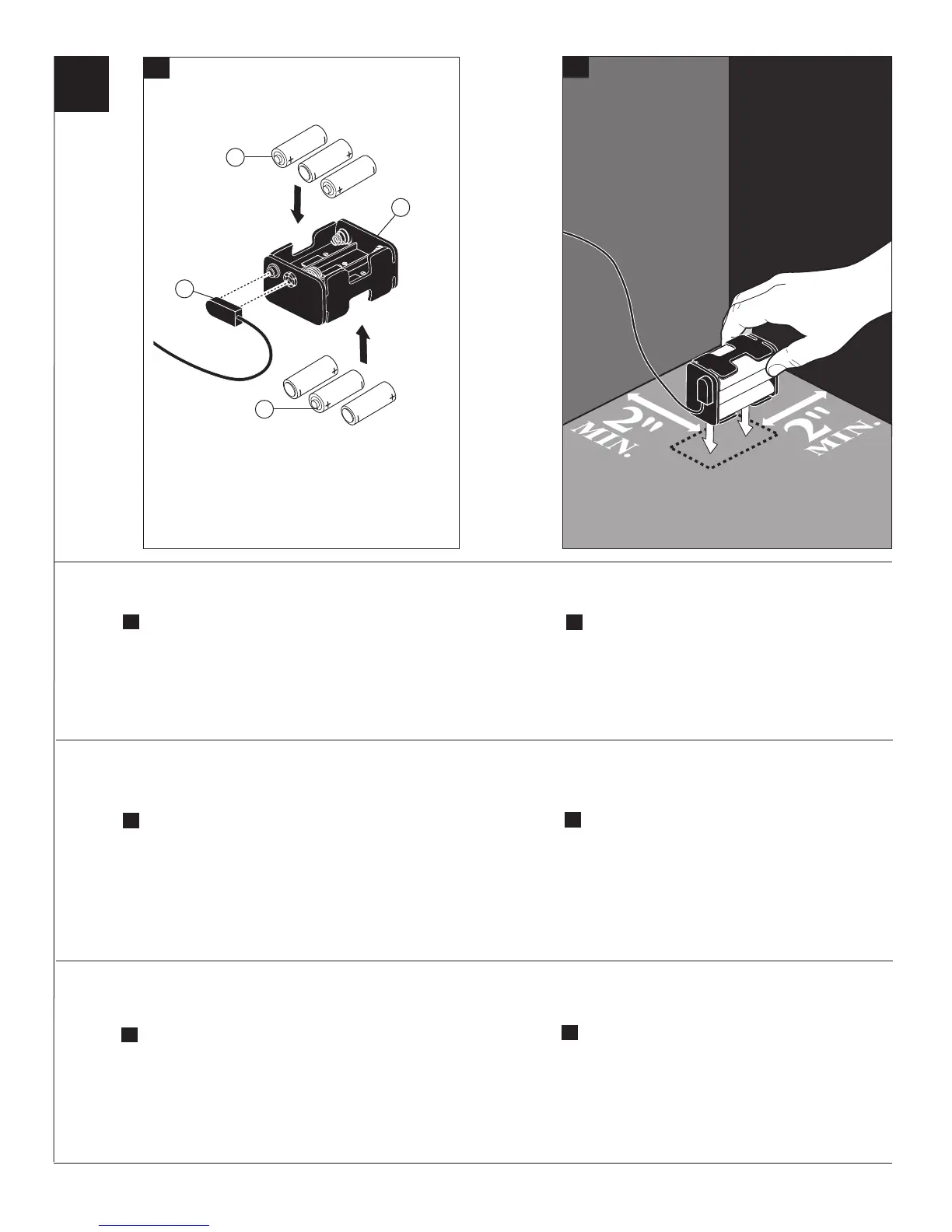 2"
MIN.
2"
MIN.