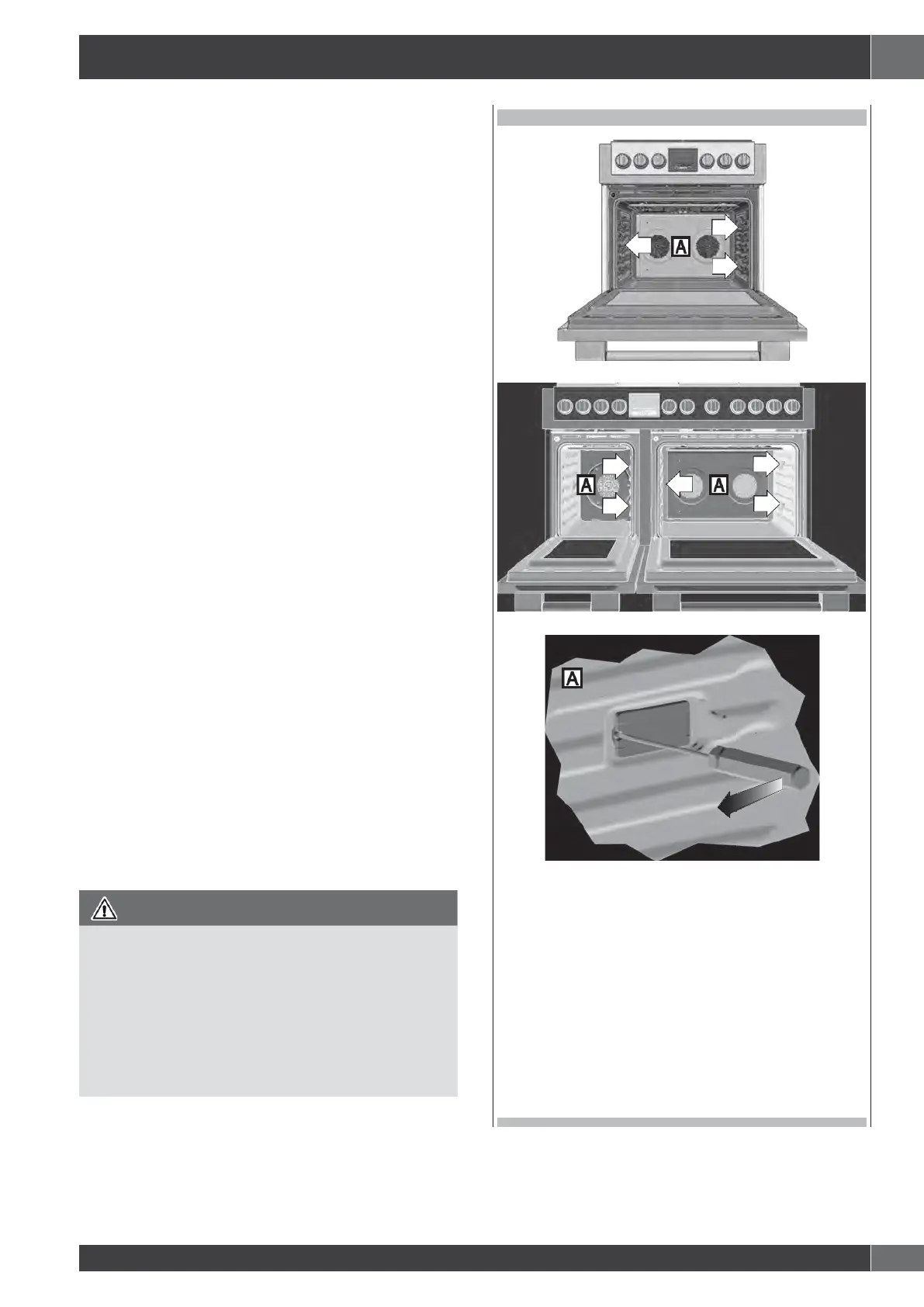 A

A A

A