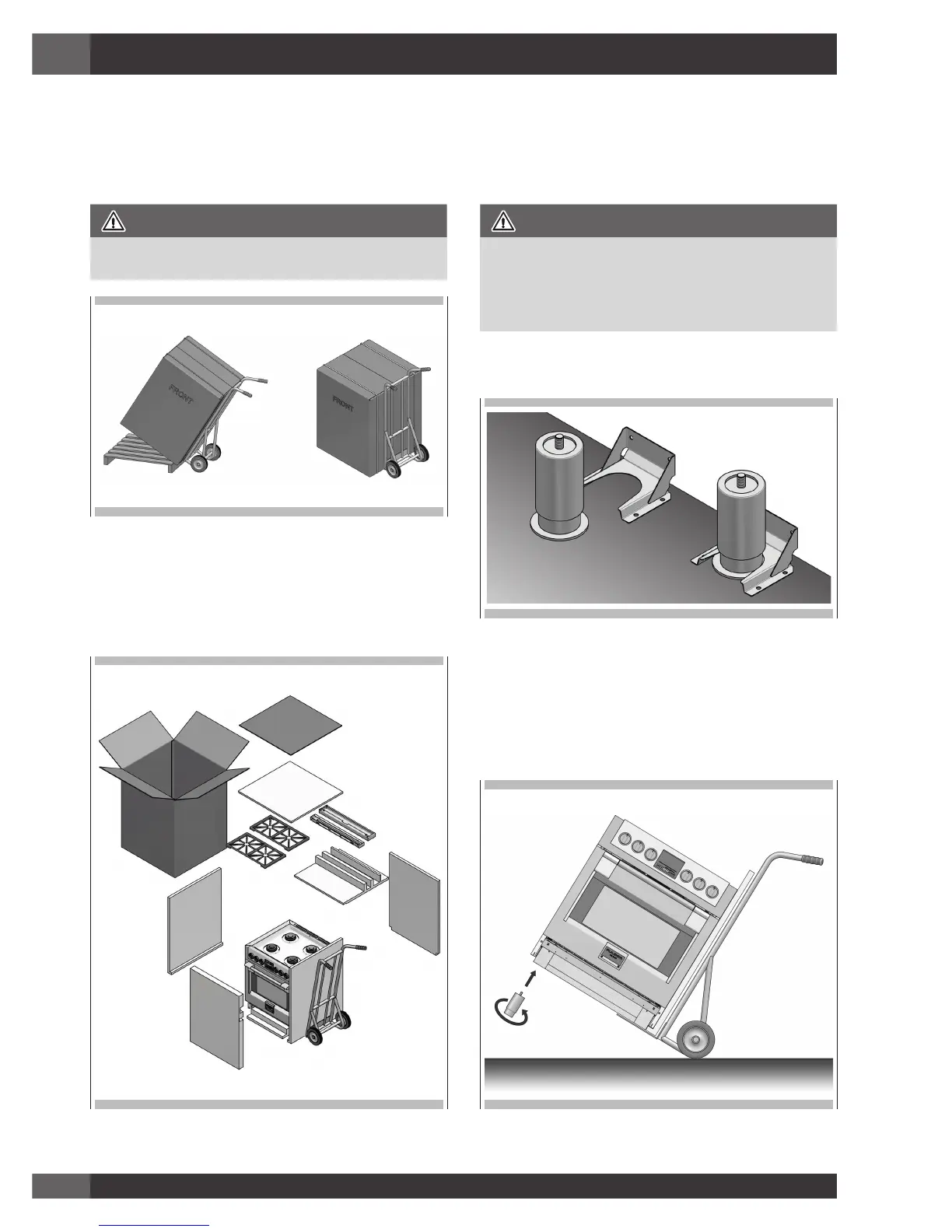 FRONT

FRONT