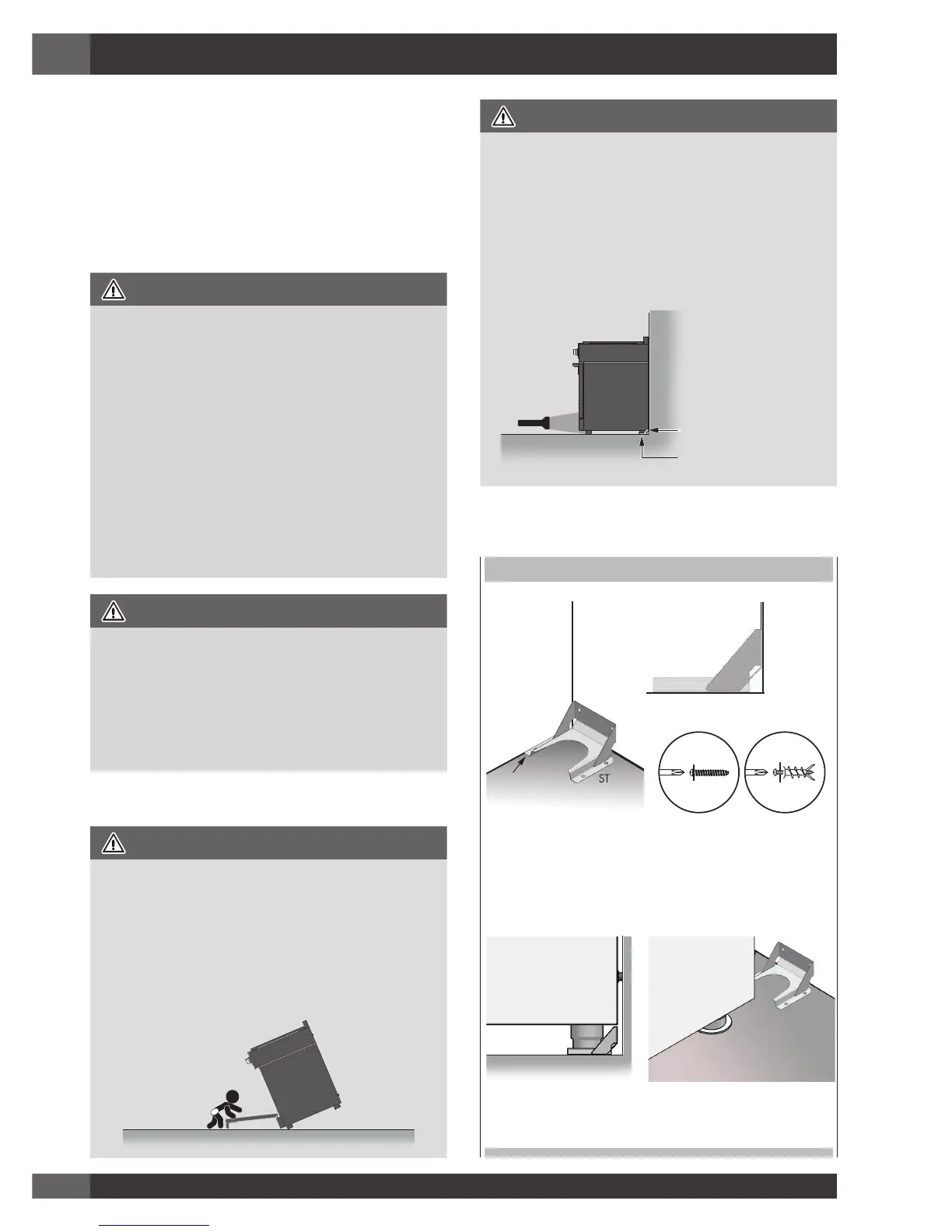 ST