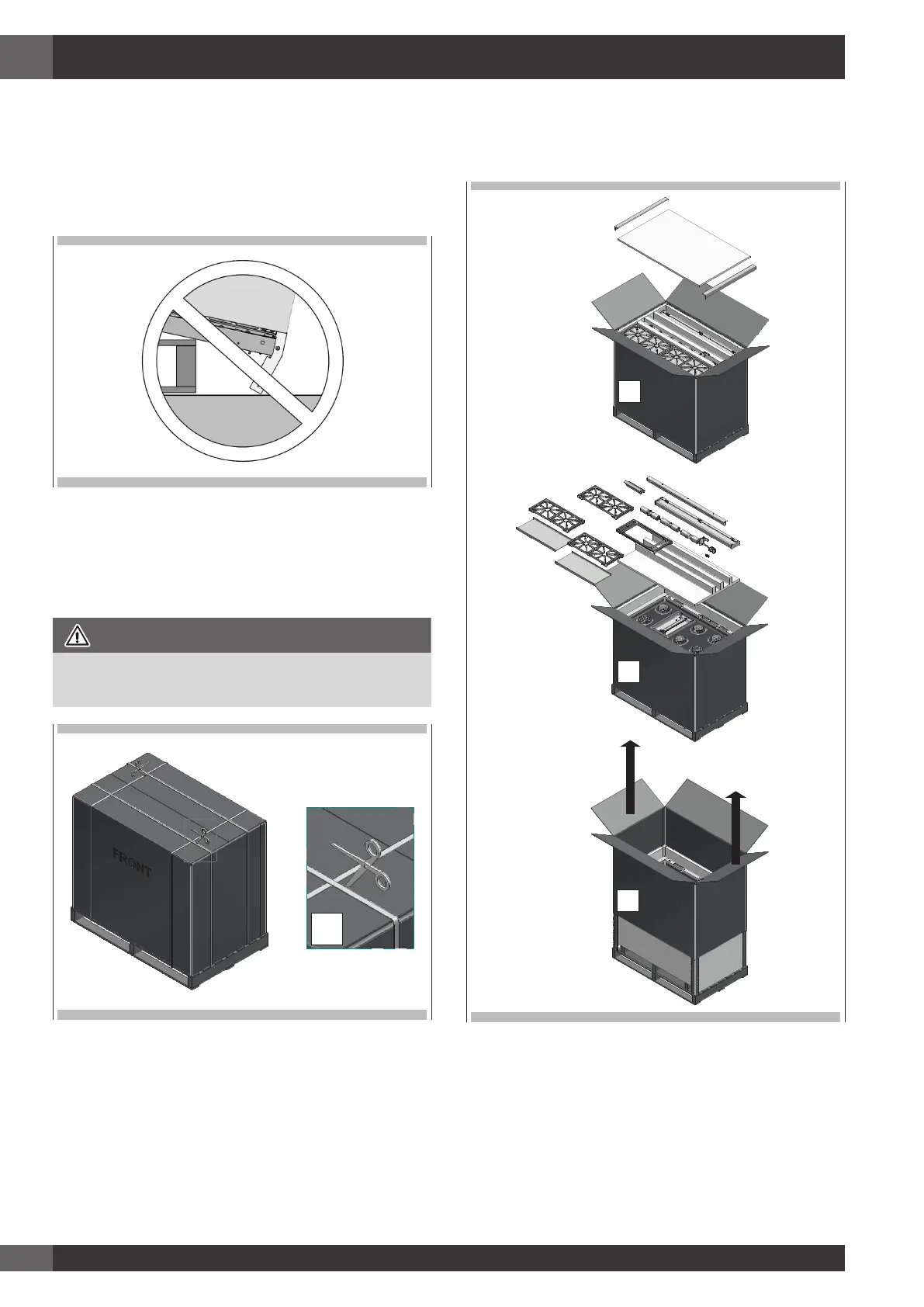 FRONT