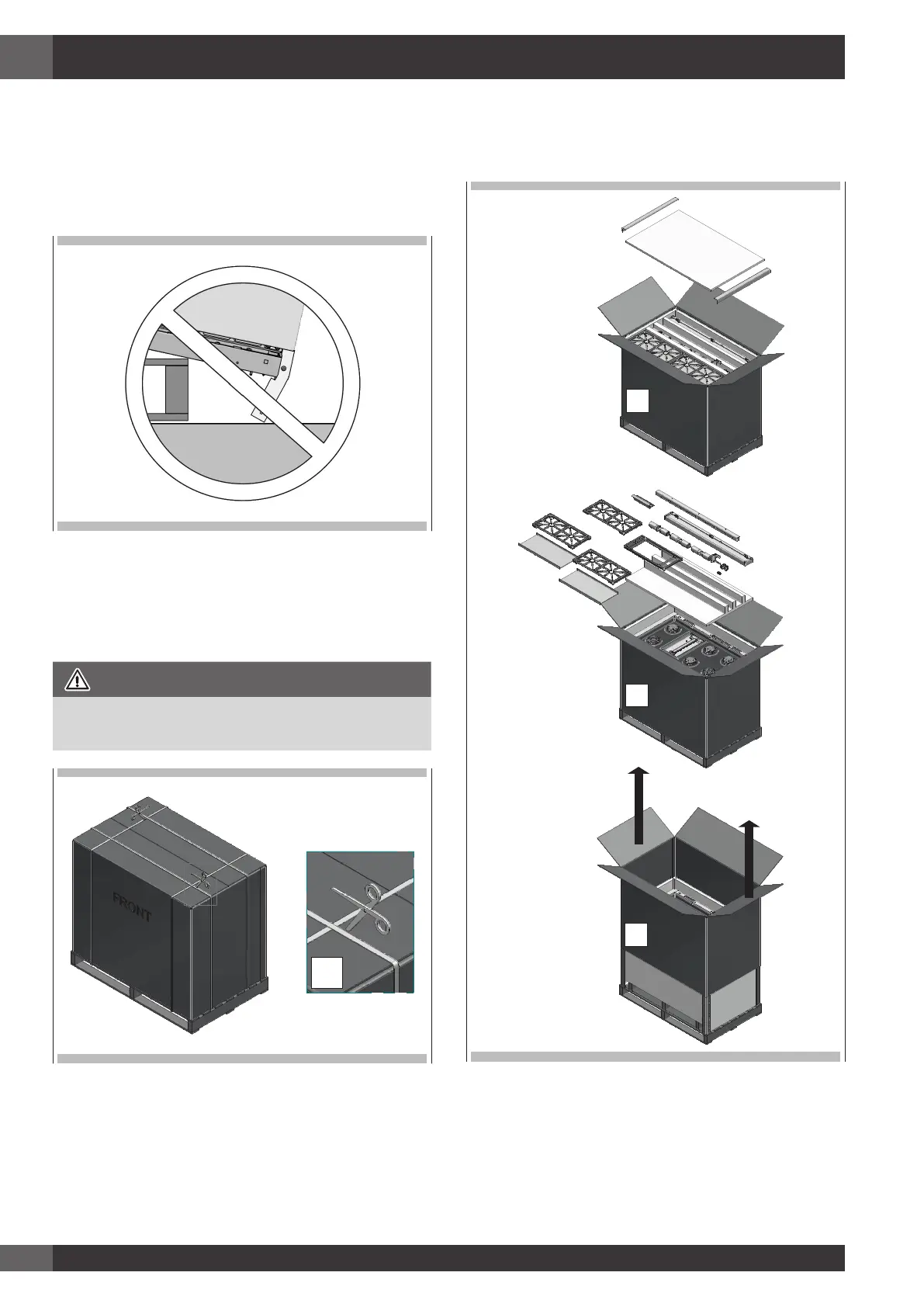 FRONT