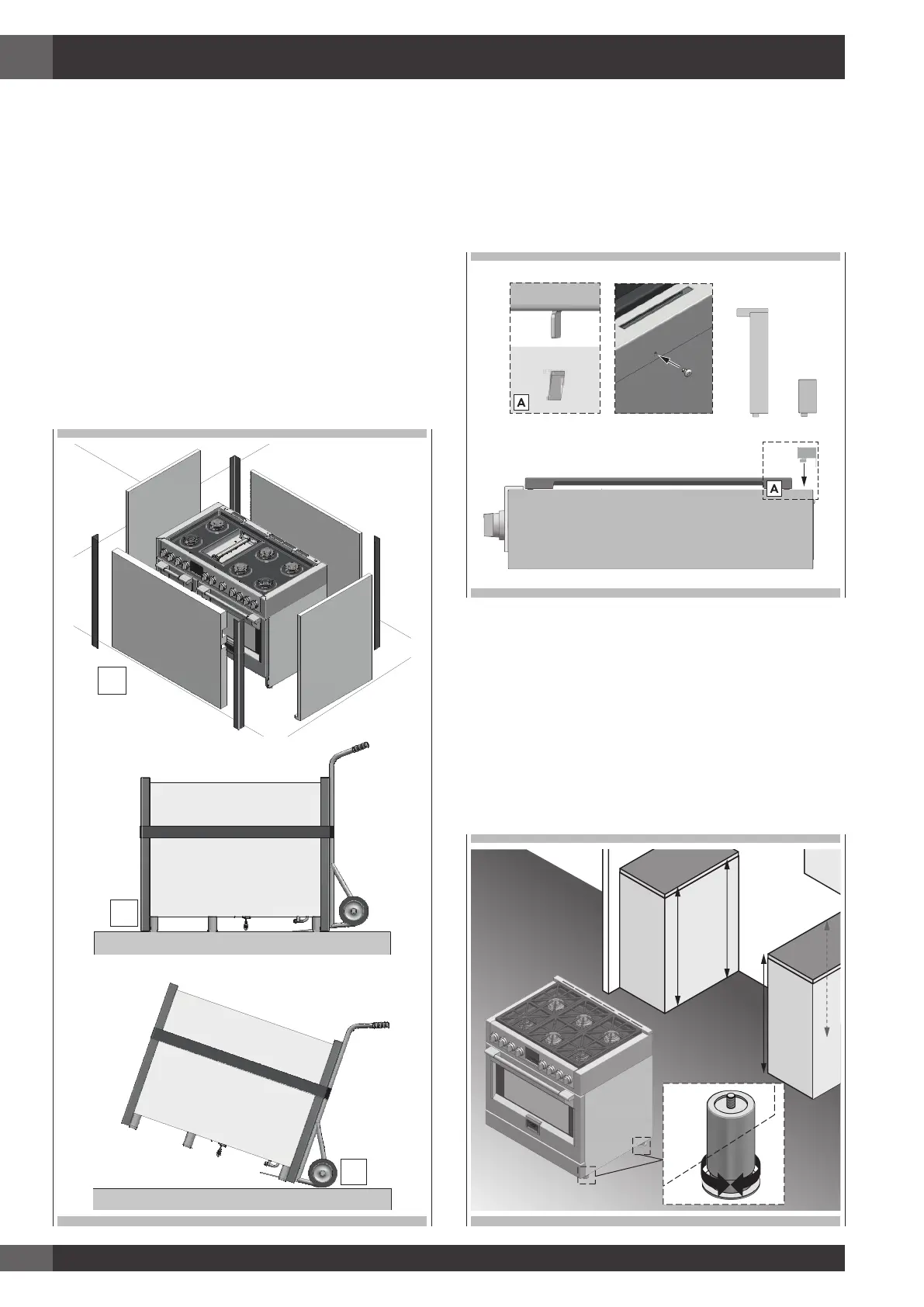 A

A