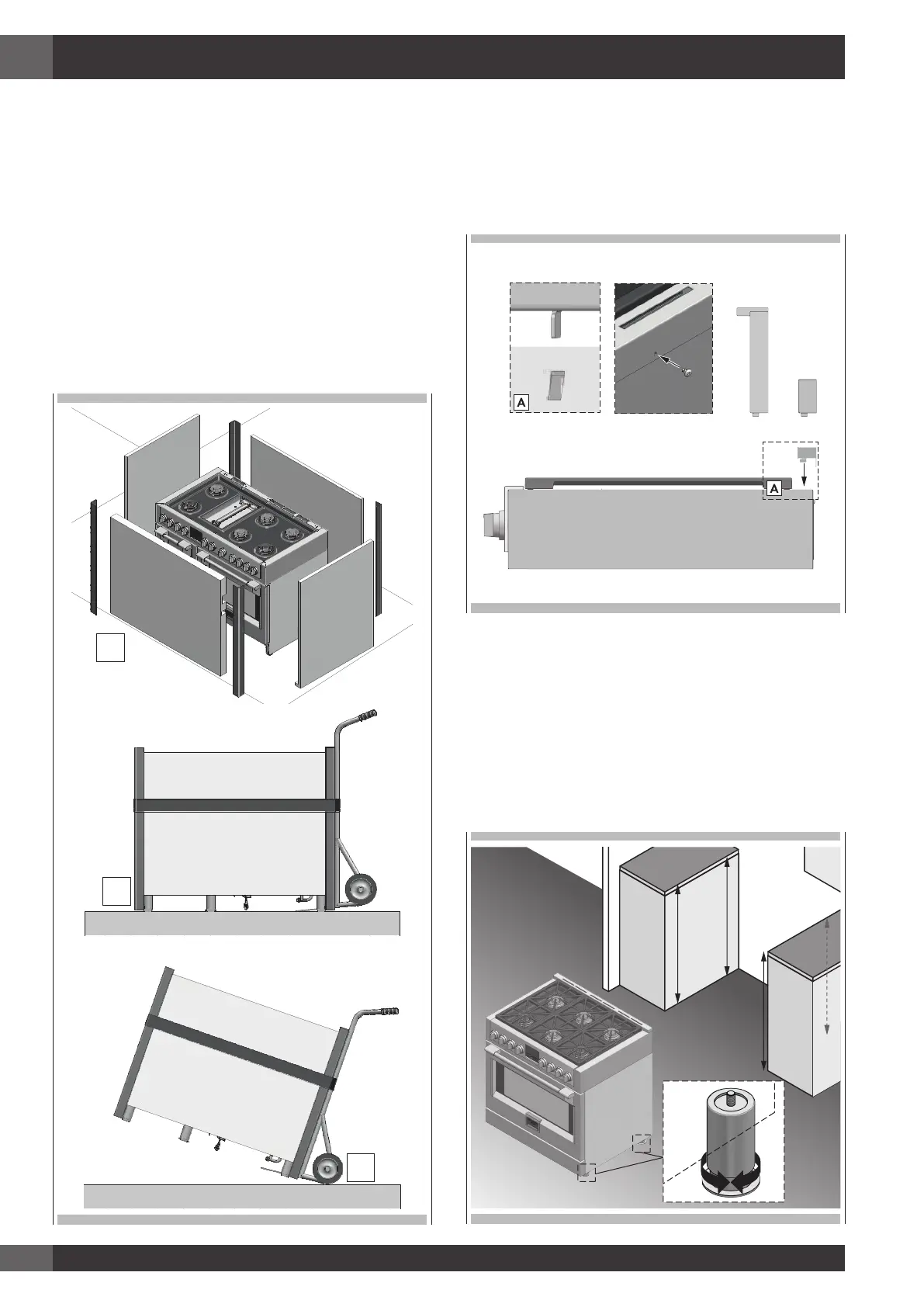 A

A